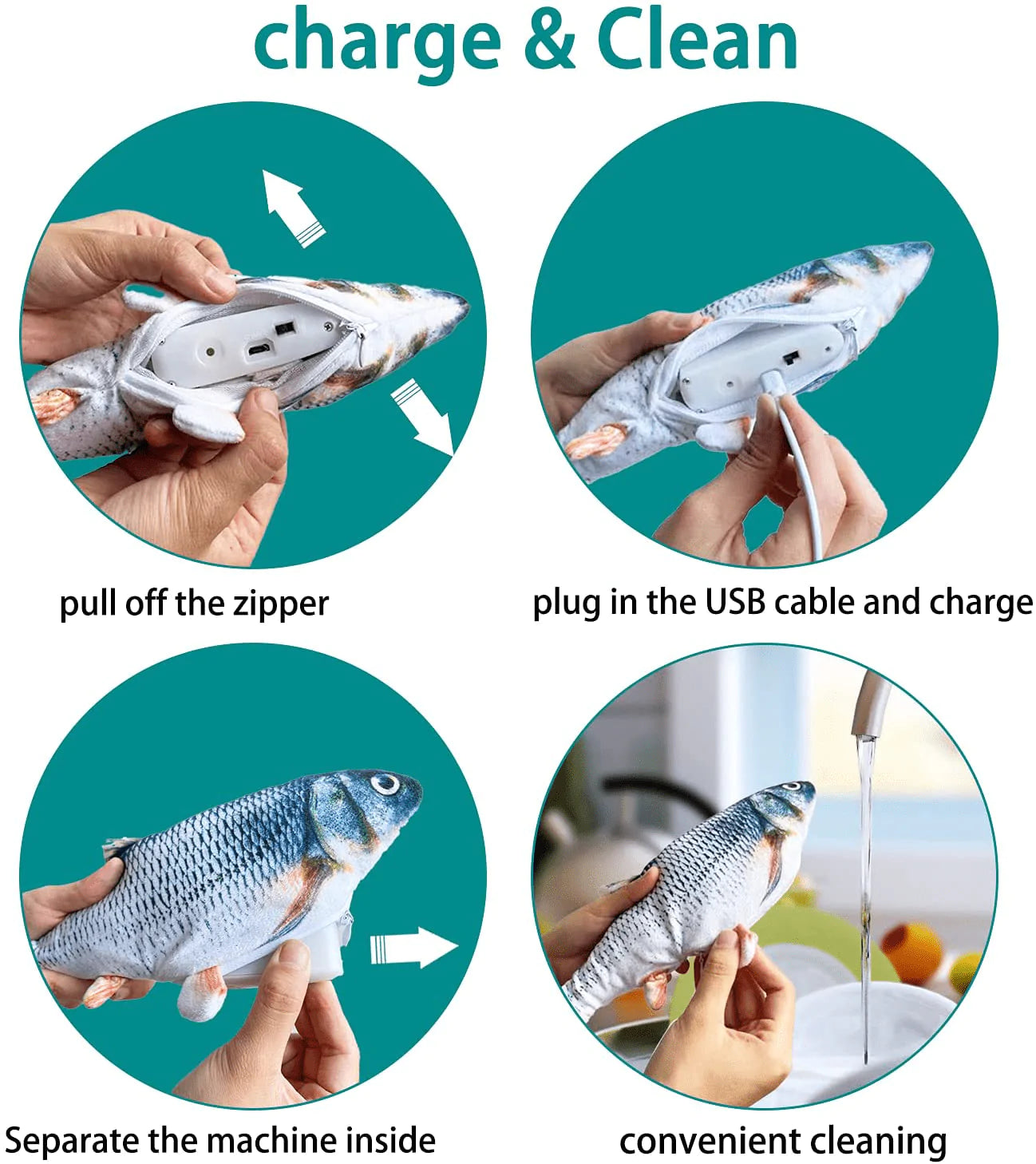 charge & Clean

pull off the zipper

plug in the USB cable and charge

Separate the machine inside

convenient cleaning