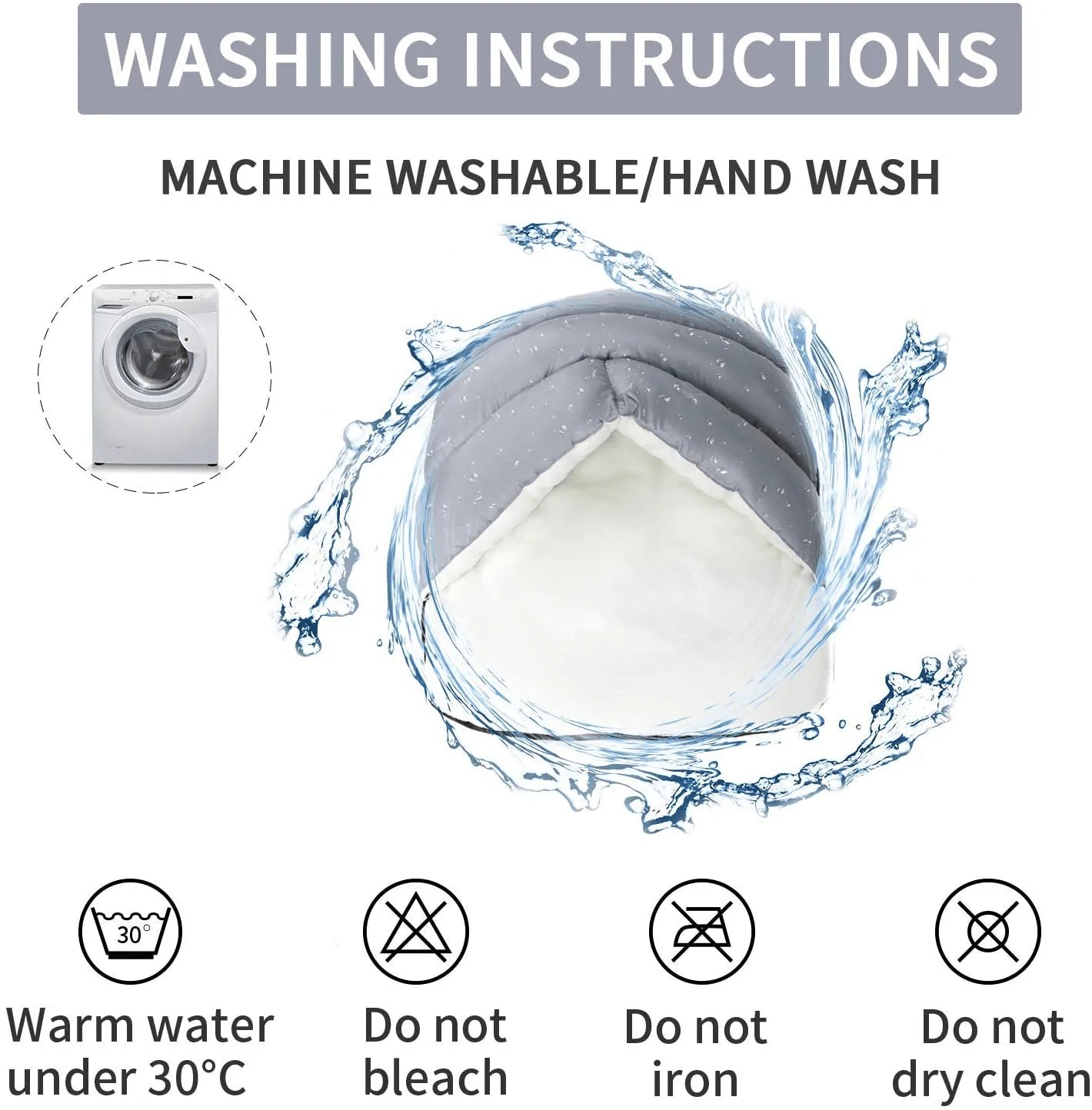 WASHING INSTRUCTIONS

MACHINE WASHABLE/HAND WASH

30°

Warm water under 30°C

Do not bleach

Do not iron

Do not dry clean