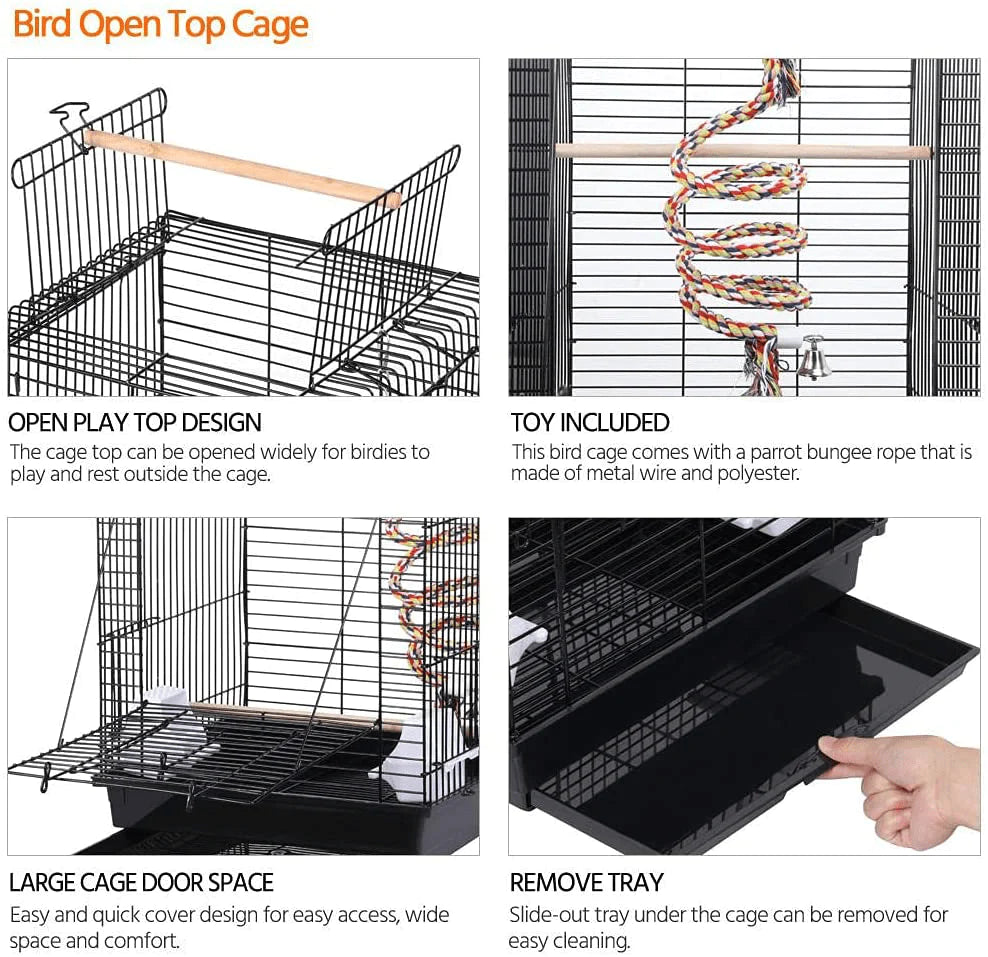 Bird Open Top Cage

OPEN PLAY TOP DESIGN
The cage top can be opened widely for birdies to play and rest outside the cage.

TOY INCLUDED
This bird cage comes with a parrot bungee rope that is made of metal wire and polyester.

LARGE CAGE DOOR SPACE
Easy and quick cover design for easy access, wide space and comfort.

REMOVE TRAY
Slide-out tray under the cage can be removed for easy cleaning.