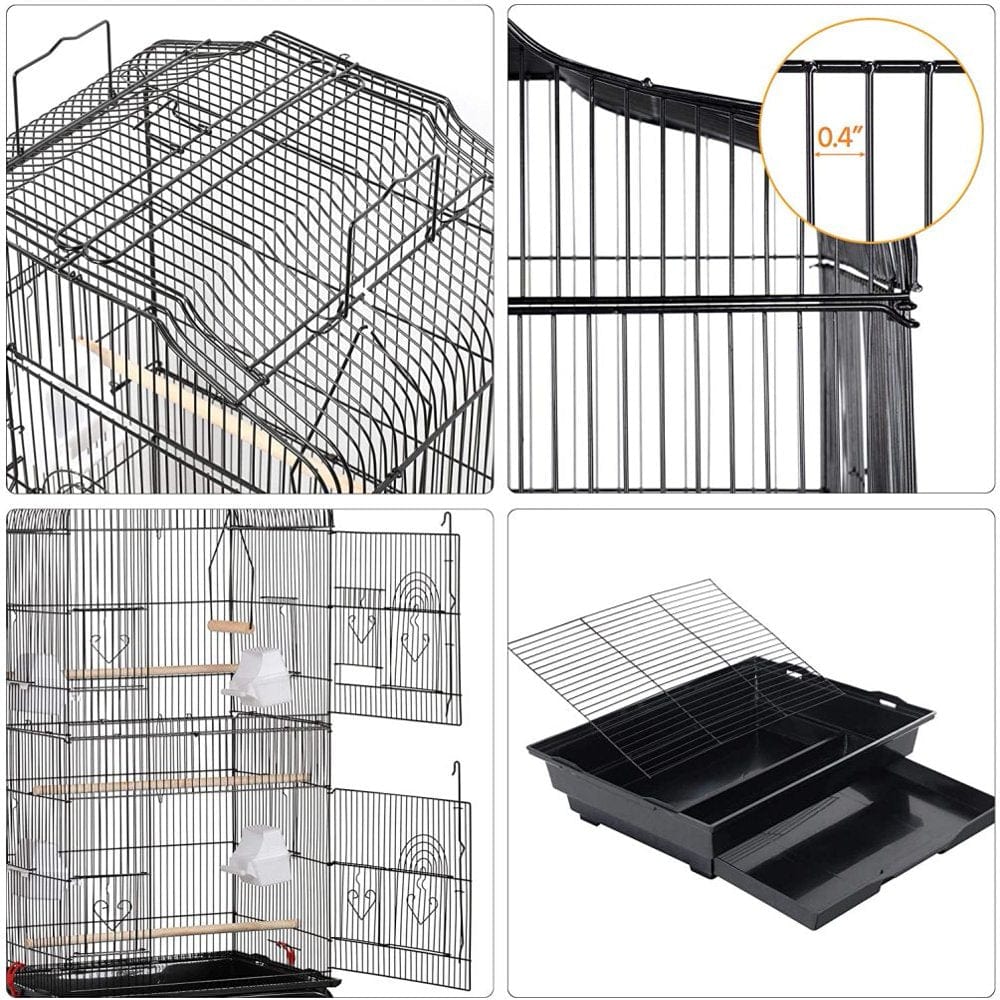 0.4"