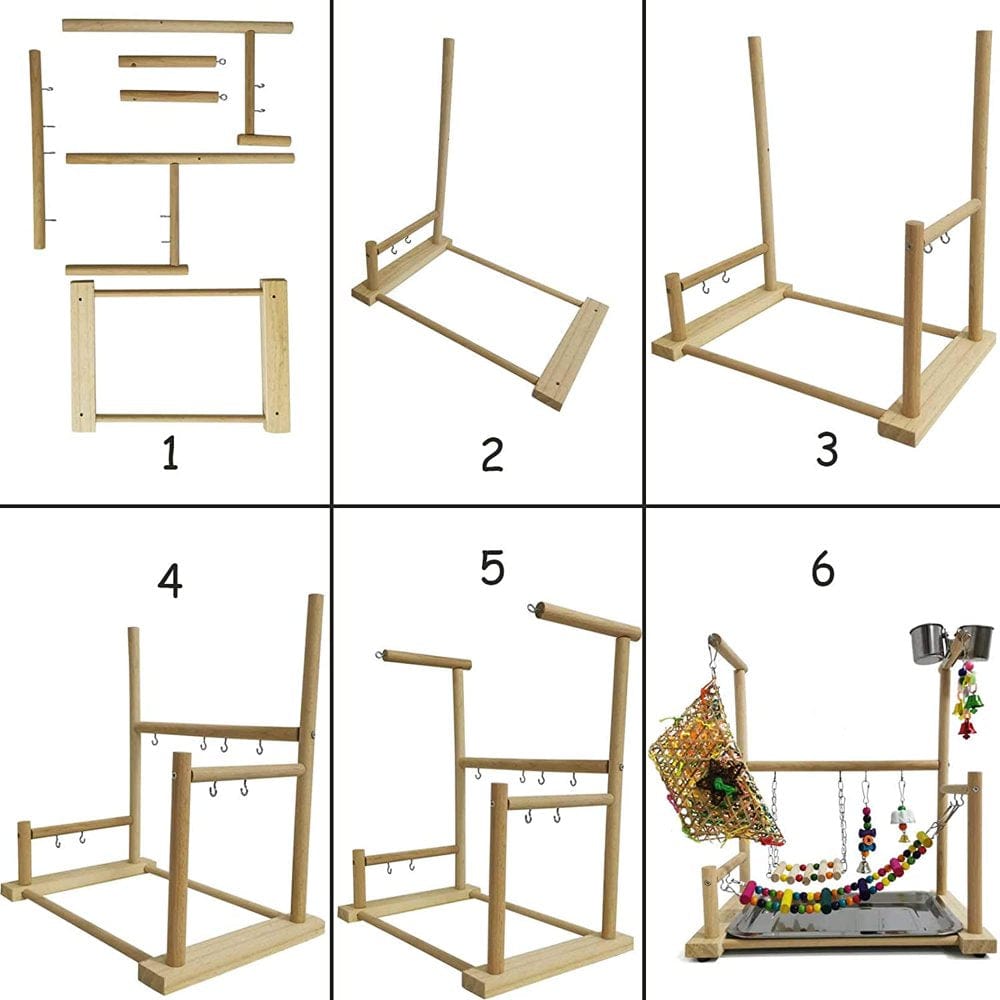 1

2

3

4

5

6