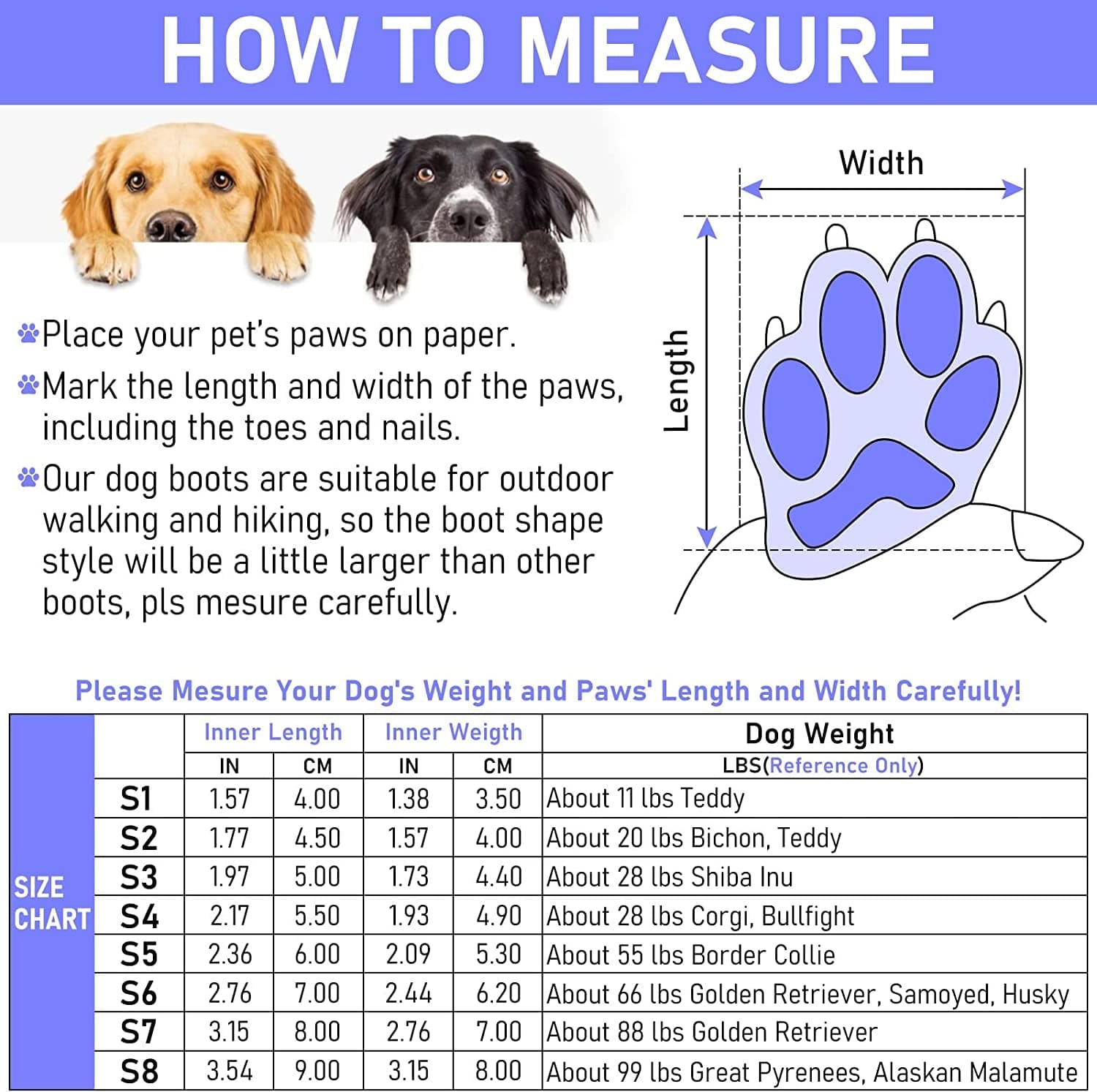 HOW TO MEASURE

Place your pet's paws on paper.

Mark the length and width of the paws, including the toes and nails.

Our dog boots are suitable for outdoor walking and hiking, so the boot shape style will be a little larger than other boots, pls mesure carefully.

Width

Length

Please Mesure Your Dog's Weight and Paws' Length and Width Carefully!

| SIZE CHART | | Inner Length | | Inner Weigth | | Dog Weight |
|---|---|---|---|---|---|---|
| | | IN | CM | IN | CM | LBS(Reference Only) |
| | S1 | 1.57 | 4.00 | 1.38 | 3.50 | About 11 lbs Teddy |
| | S2 | 1.77 | 4.50 | 1.57 | 4.00 | About 20 lbs Bichon, Teddy |
| | S3 | 1.97 | 5.00 | 1.73 | 4.40 | About 28 lbs Shiba Inu |
| | S4 | 2.17 | 5.50 | 1.93 | 4.90 | About 28 lbs Corgi, Bullfight |
| | S5 | 2.36 | 6.00 | 2.09 | 5.30 | About 55 lbs Border Collie |
| | S6 | 2.76 | 7.00 | 2.44 | 6.20 | About 66 lbs Golden Retriever, Samoyed, Husky |
| | S7 | 3.15 | 8.00 | 2.76 | 7.00 | About 88 lbs Golden Retriever |
| | S8 | 3.54 | 9.00 | 3.15 | 8.00 | About 99 lbs Great Pyrenees, Alaskan Malamute |