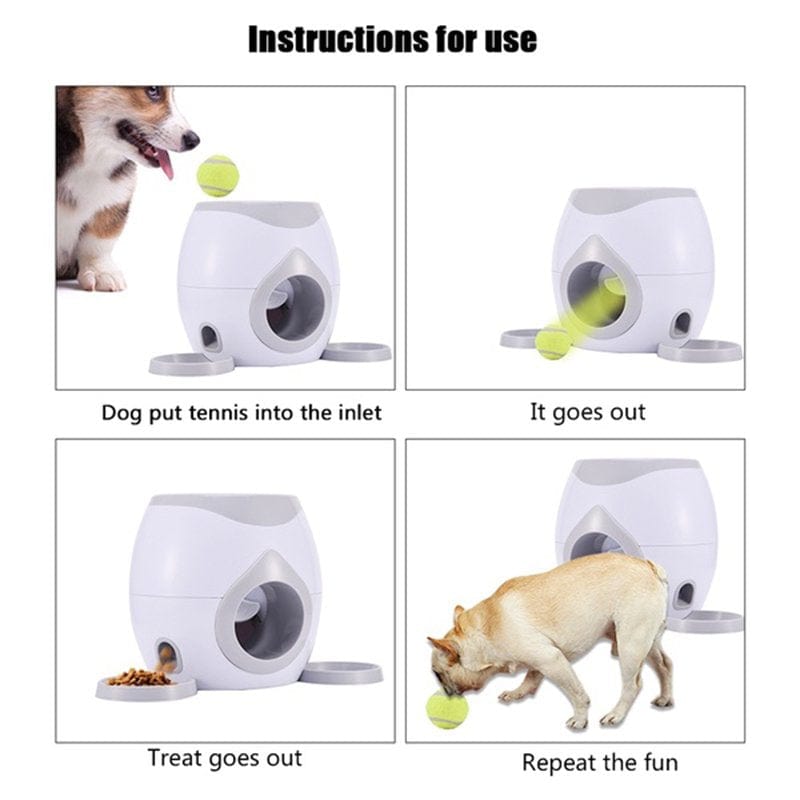 Instructions for use

Dog put tennis into the inlet

It goes out

Treat goes out

Repeat the fun