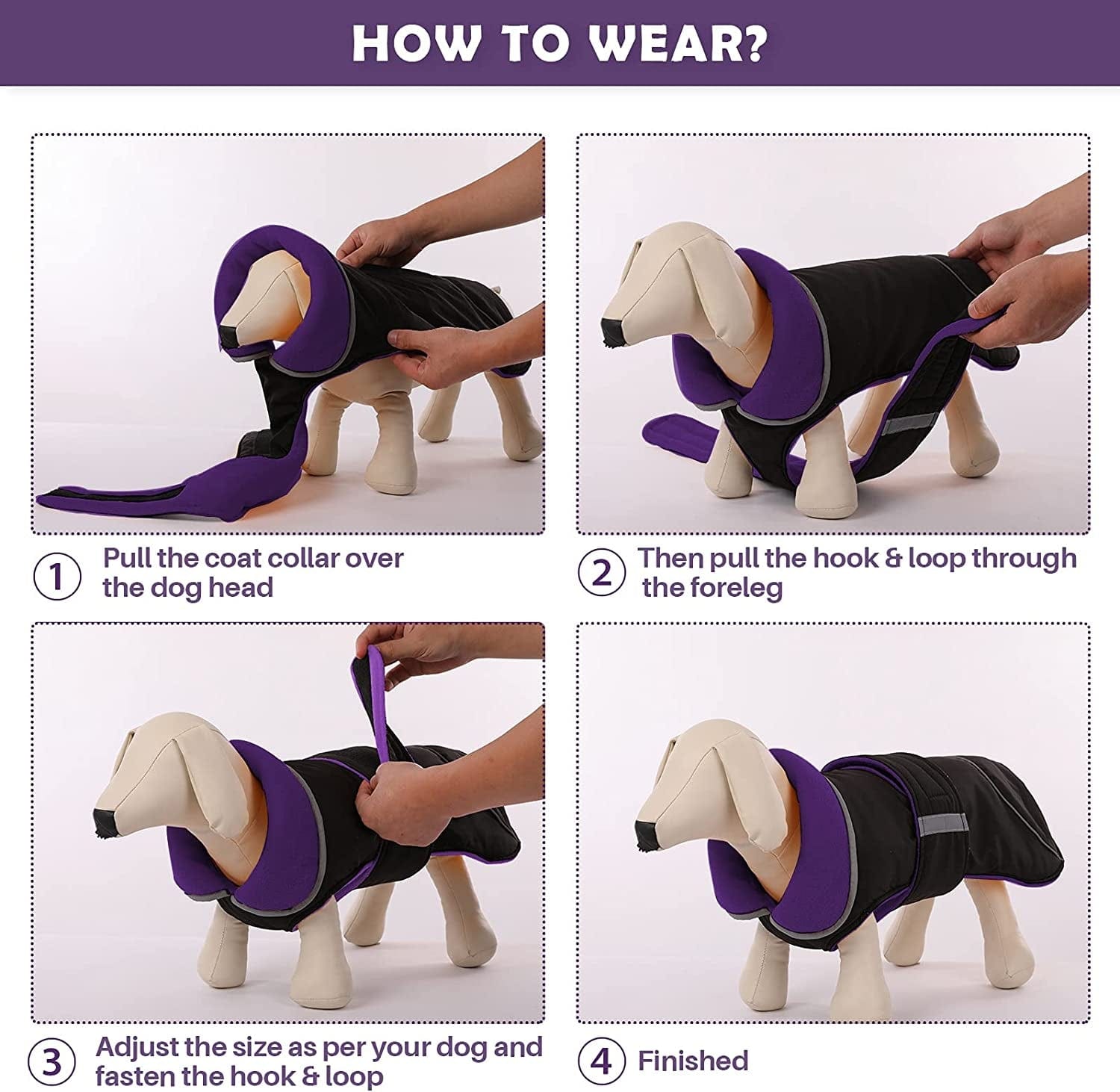 HOW TO WEAR?

1 Pull the coat collar over the dog head

2 Then pull the hook & loop through the foreleg

3 Adjust the size as per your dog and fasten the hook & loop

4 Finished