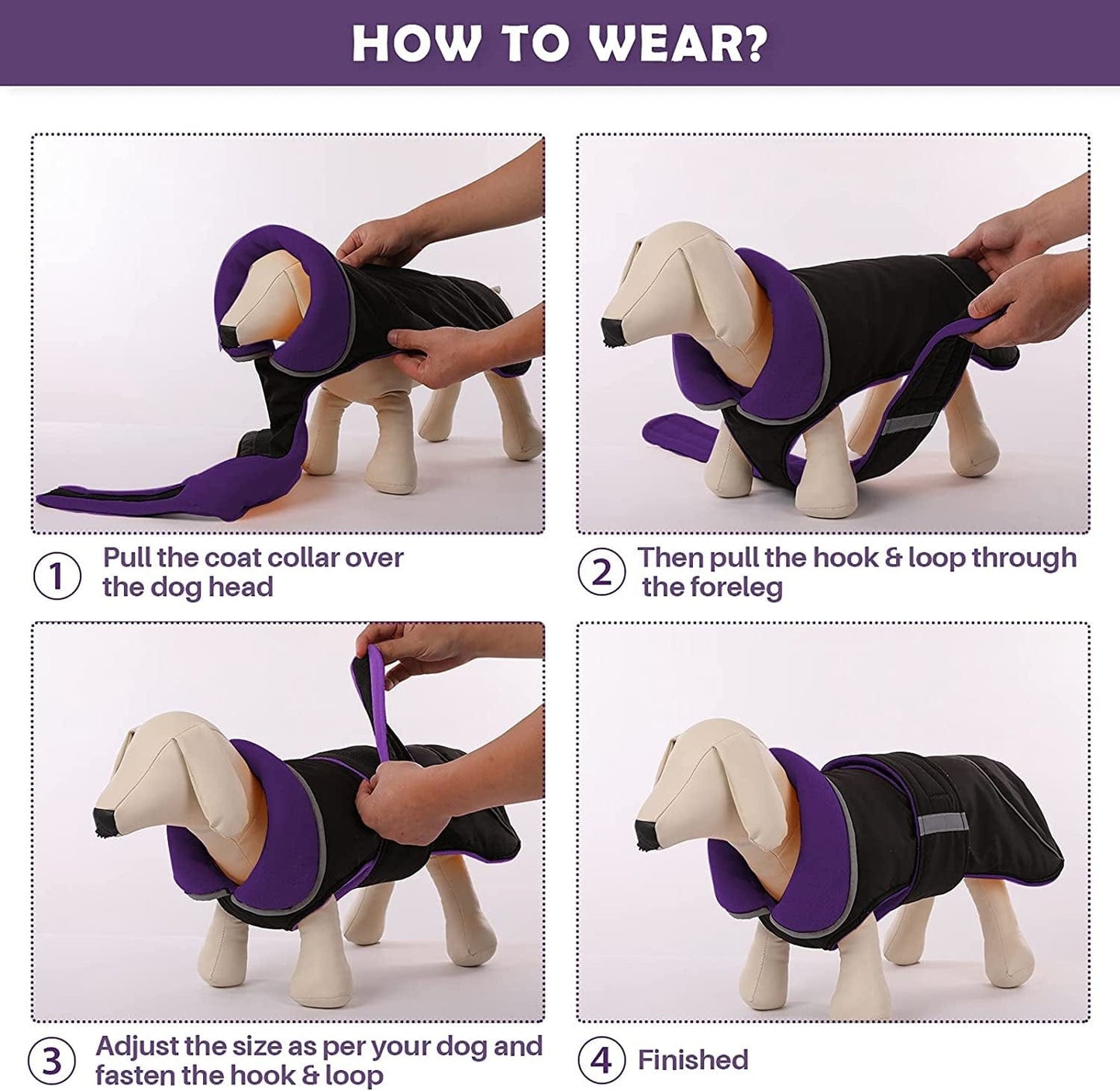 HOW TO WEAR?

1 Pull the coat collar over the dog head

2 Then pull the hook & loop through the foreleg

3 Adjust the size as per your dog and fasten the hook & loop

4 Finished