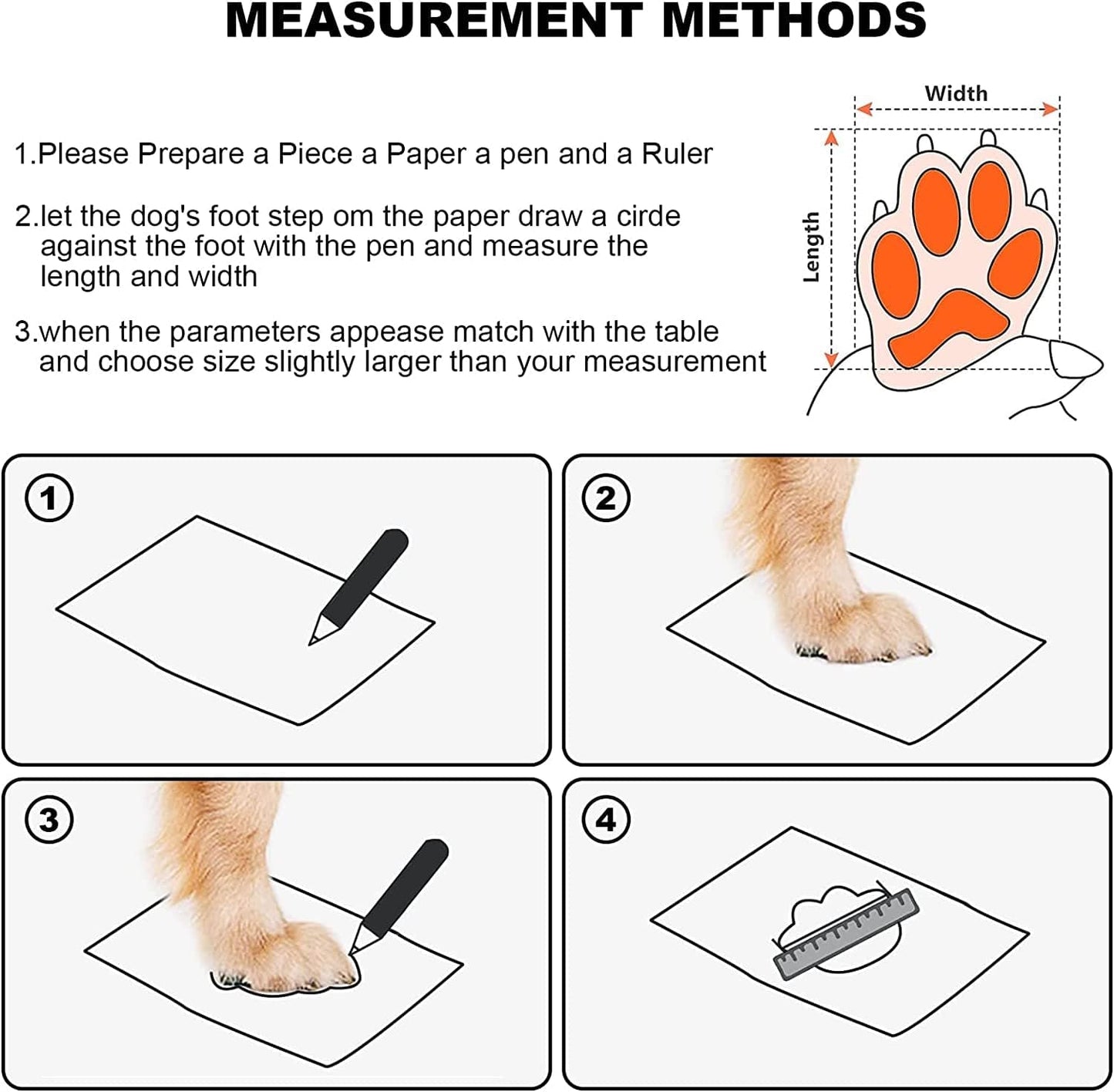 MEASUREMENT METHODS

1.Please Prepare a Piece a Paper a pen and a Ruler

2.let the dog's foot step om the paper draw a cirde against the foot with the pen and measure the length and width

3.when the parameters appease match with the table and choose size slightly larger than your measurement

Width

Length

1

2

3

4