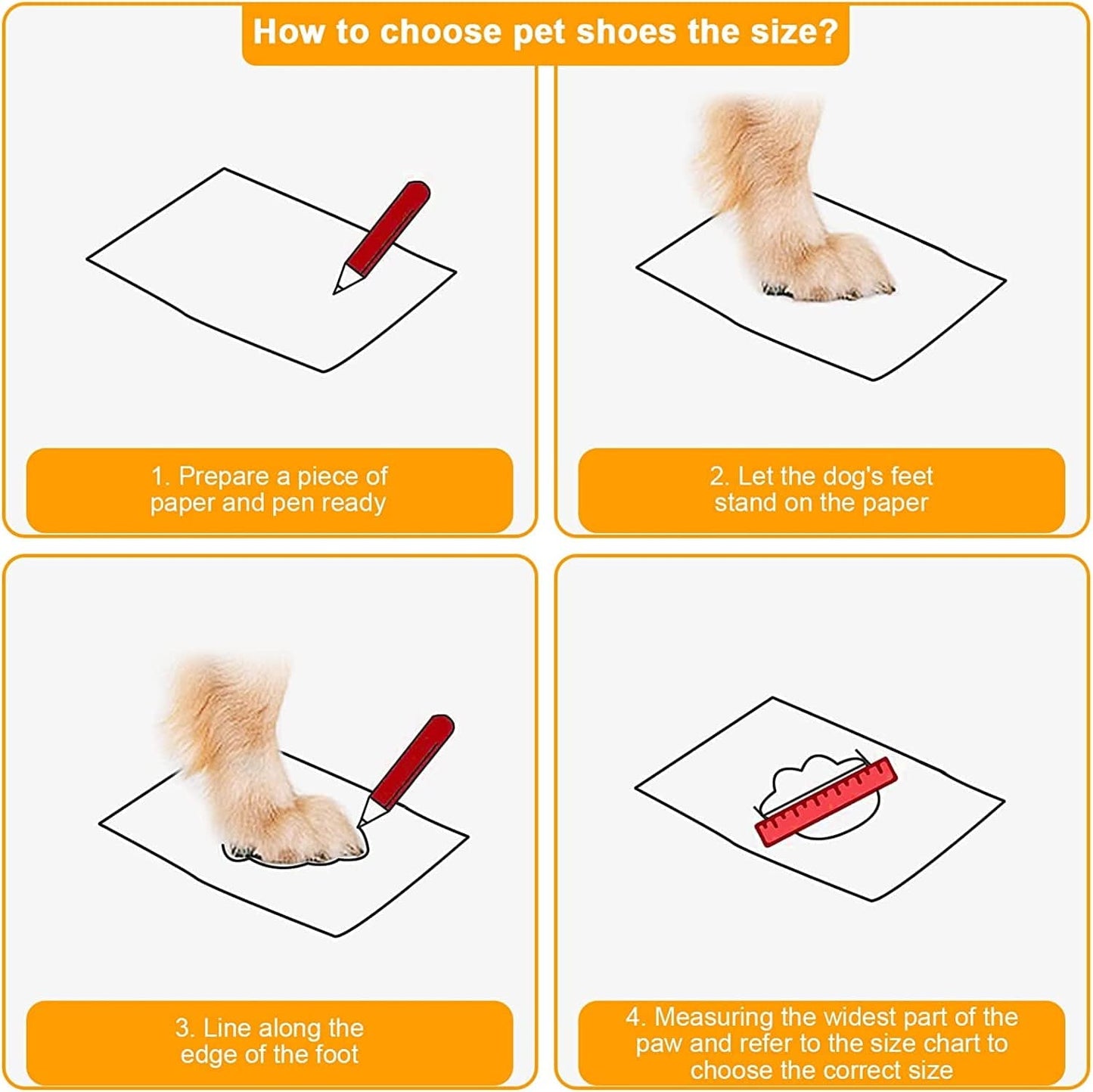 How to choose pet shoes the size?

1. Prepare a piece of paper and pen ready

2. Let the dog's feet stand on the paper

3. Line along the edge of the foot

4. Measuring the widest part of the paw and refer to the size chart to choose the correct size