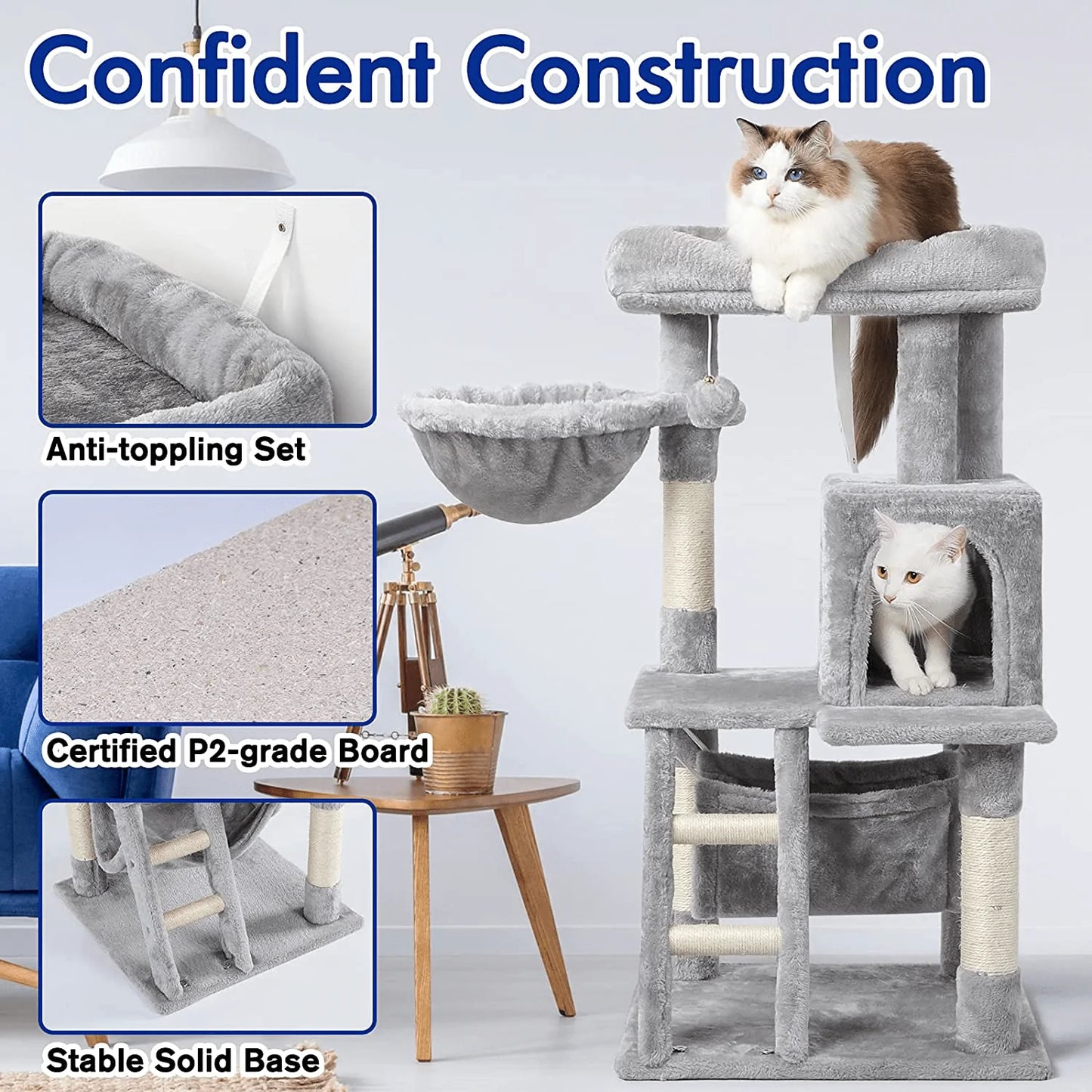 Confident Construction

Anti-toppling Set

Certified P2-grade Board

Stable Solid Base