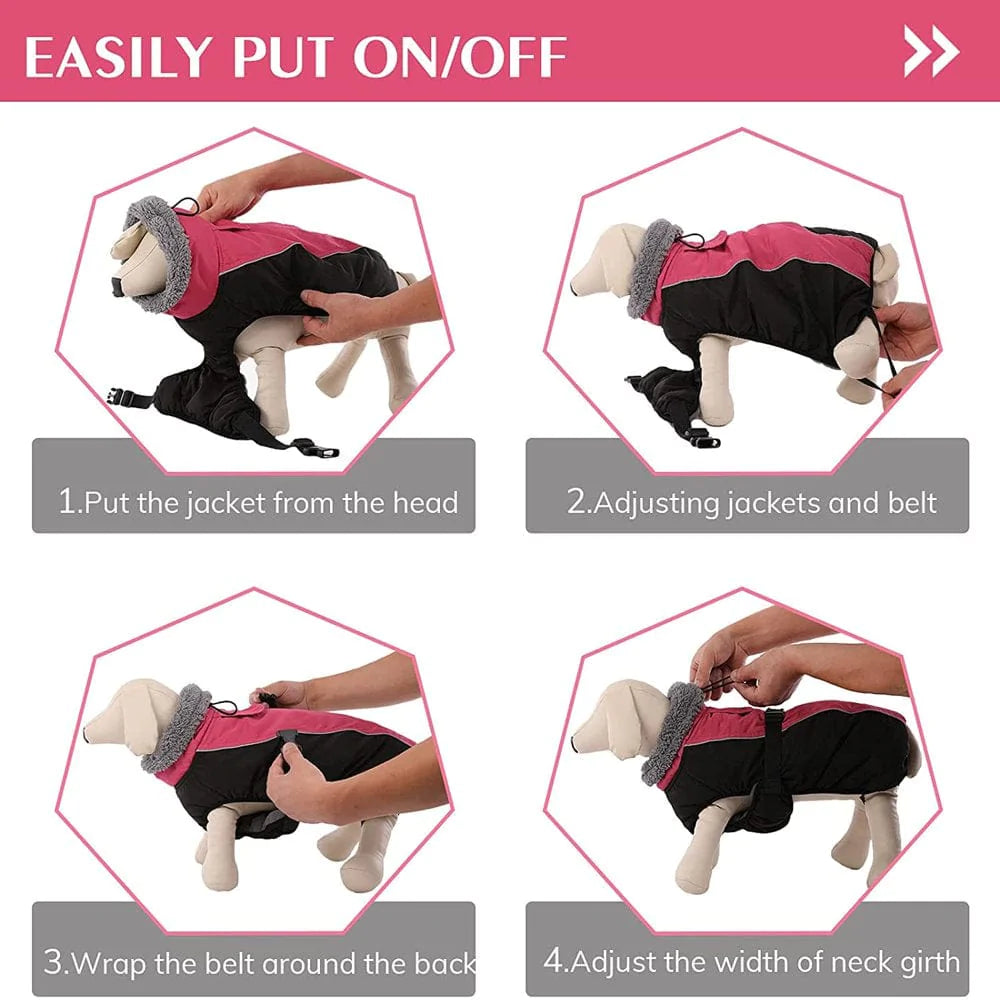 EASILY PUT ON/OFF

1.Put the jacket from the head

2.Adjusting jackets and belt

3.Wrap the belt around the back

4.Adjust the width of neck girth