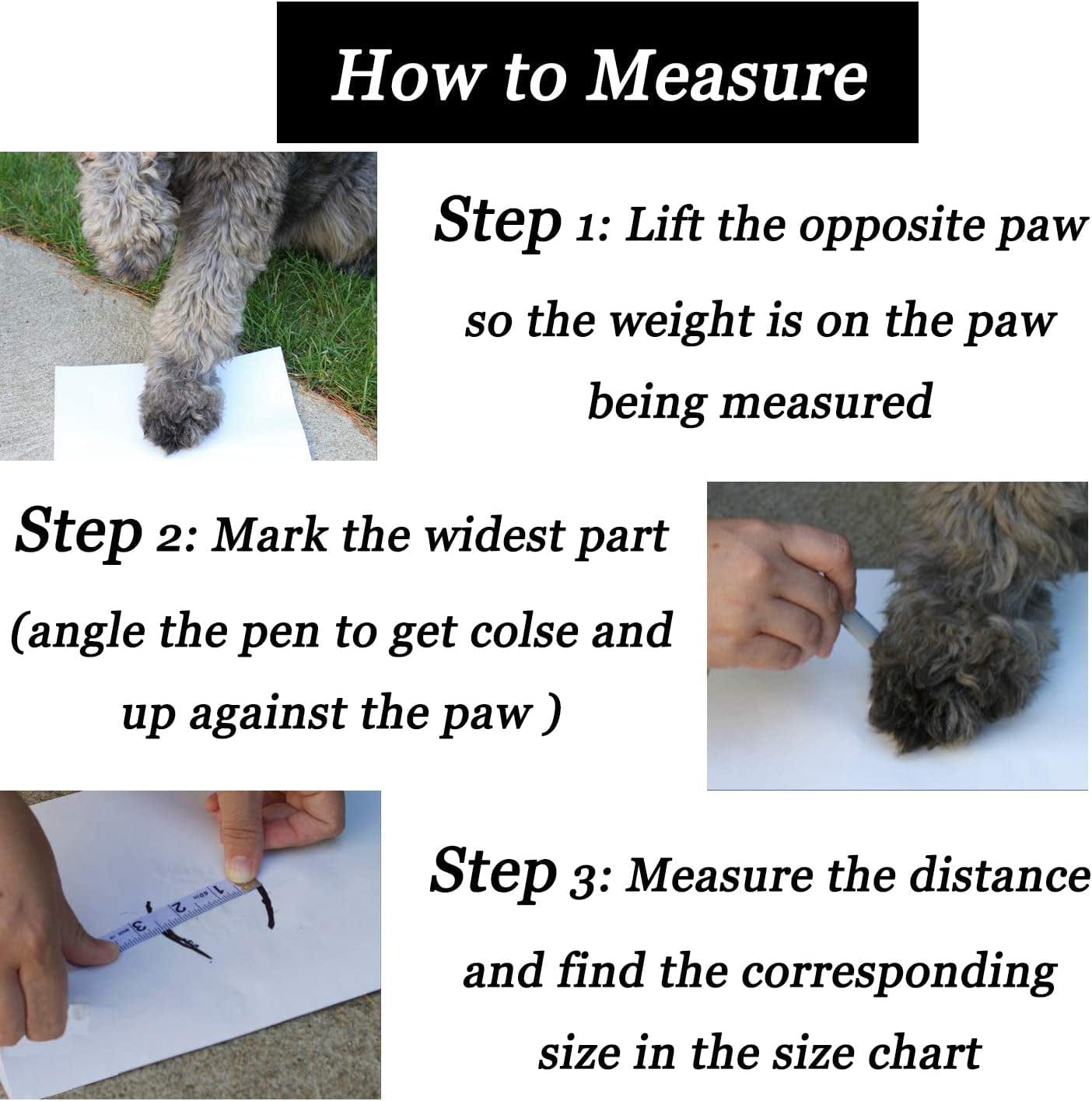 How to Measure

Step 1: Lift the opposite paw so the weight is on the paw being measured

Step 2: Mark the widest part (angle the pen to get colse and up against the paw )

1 2 3

Step 3: Measure the distance and find the corresponding size in the size chart