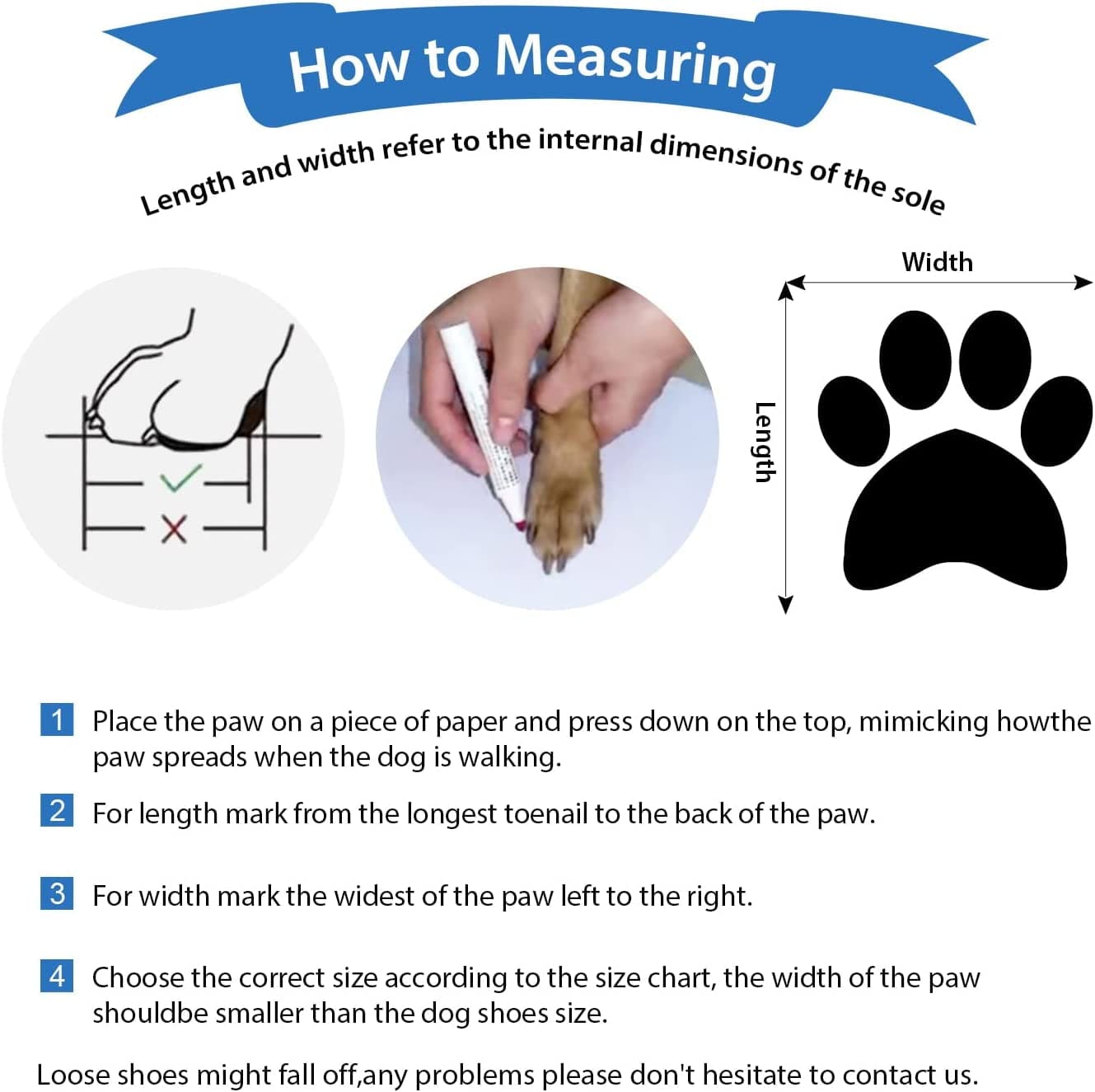 How to Measuring

Length and width refer to the internal dimensions of the sole

Width

Length

1 Place the paw on a piece of paper and press down on the top, mimicking howthe paw spreads when the dog is walking.

2 For length mark from the longest toenail to the back of the paw.

3 For width mark the widest of the paw left to the right.

4 Choose the correct size according to the size chart, the width of the paw shouldbe smaller than the dog shoes size.

Loose shoes might fall off,any problems please don't hesitate to contact us.