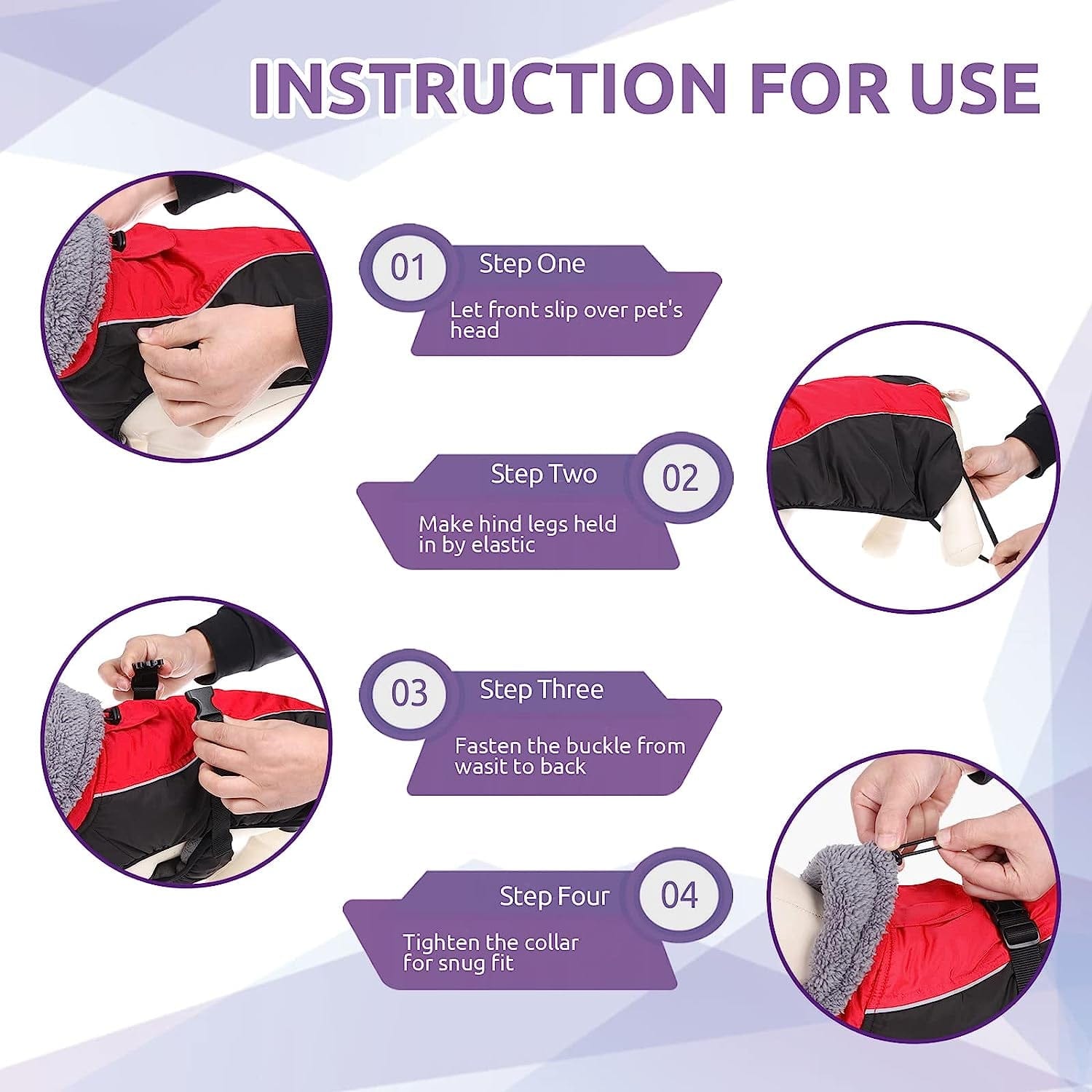 INSTRUCTION FOR USE

01 Step One
Let front slip over pet's head

Step Two 02
Make hind legs held in by elastic

03 Step Three
Fasten the buckle from wasit to back

Step Four 04
Tighten the collar for snug fit