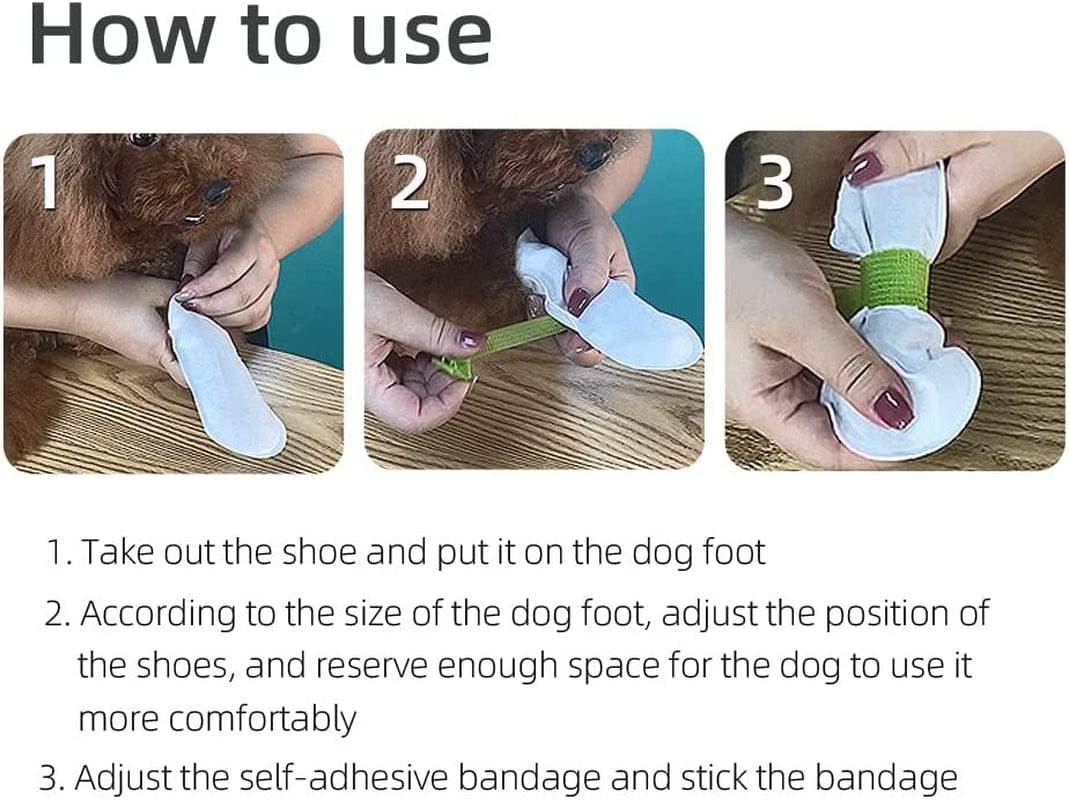 How to use

1

2

3

1. Take out the shoe and put it on the dog foot

2. According to the size of the dog foot, adjust the position of the shoes, and reserve enough space for the dog to use it more comfortably

3. Adjust the self-adhesive bandage and stick the bandage