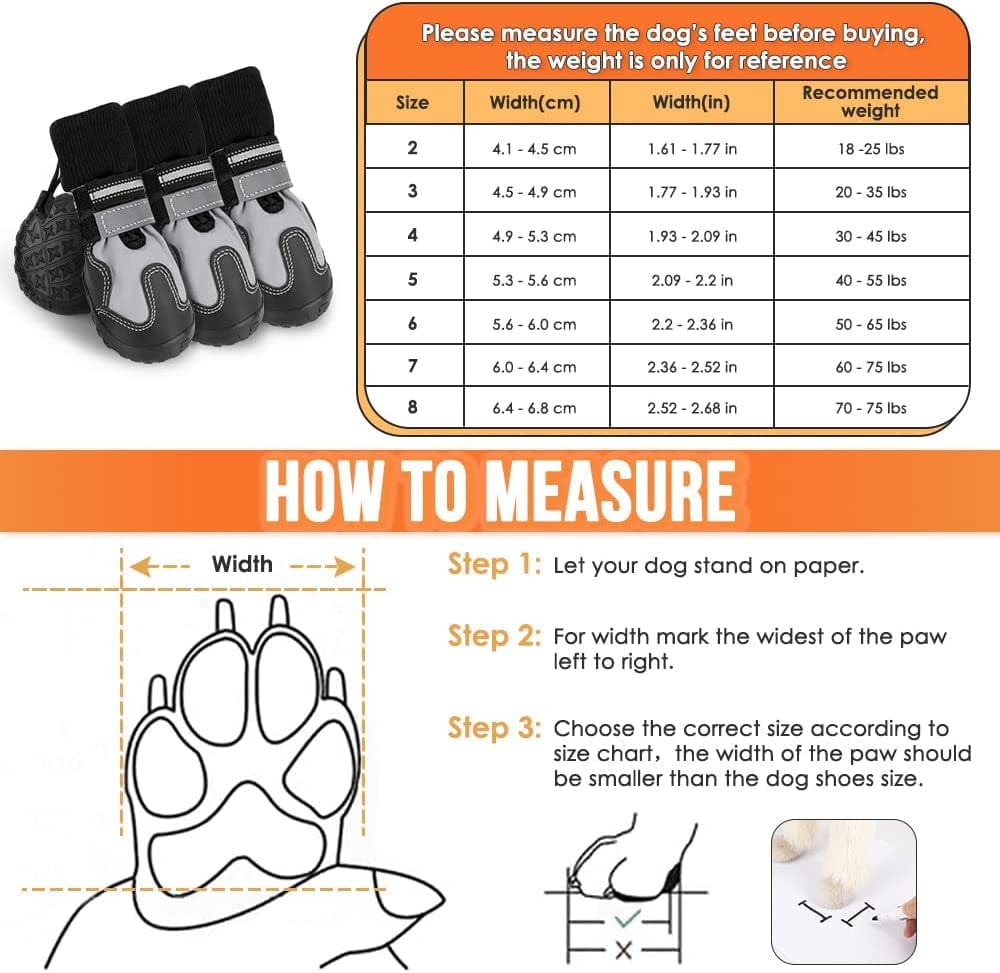 Please measure the dog's feet before buying, the weight is only for reference

| Size | Width(cm) | Width(in) | Recommended weight |
|---|---|---|---|
| 2 | 4.1 - 4.5 cm | 1.61 - 1.77 in | 18 -25 lbs |
| 3 | 4.5 - 4.9 cm | 1.77 - 1.93 in | 20 - 35 lbs |
| 4 | 4.9 - 5.3 cm | 1.93 - 2.09 in | 30 - 45 lbs |
| 5 | 5.3 - 5.6 cm | 2.09 - 2.2 in | 40 - 55 lbs |
| 6 | 5.6 - 6.0 cm | 2.2 - 2.36 in | 50 - 65 lbs |
| 7 | 6.0 - 6.4 cm | 2.36 - 2.52 in | 60 - 75 lbs |
| 8 | 6.4 - 6.8 cm | 2.52 - 2.68 in | 70 - 75 lbs |

HOW TO MEASURE

Width

Step 1: Let your dog stand on paper.

Step 2: For width mark the widest of the paw left to right.

Step 3: Choose the correct size according to size chart，the width of the paw should be smaller than the dog shoes size.