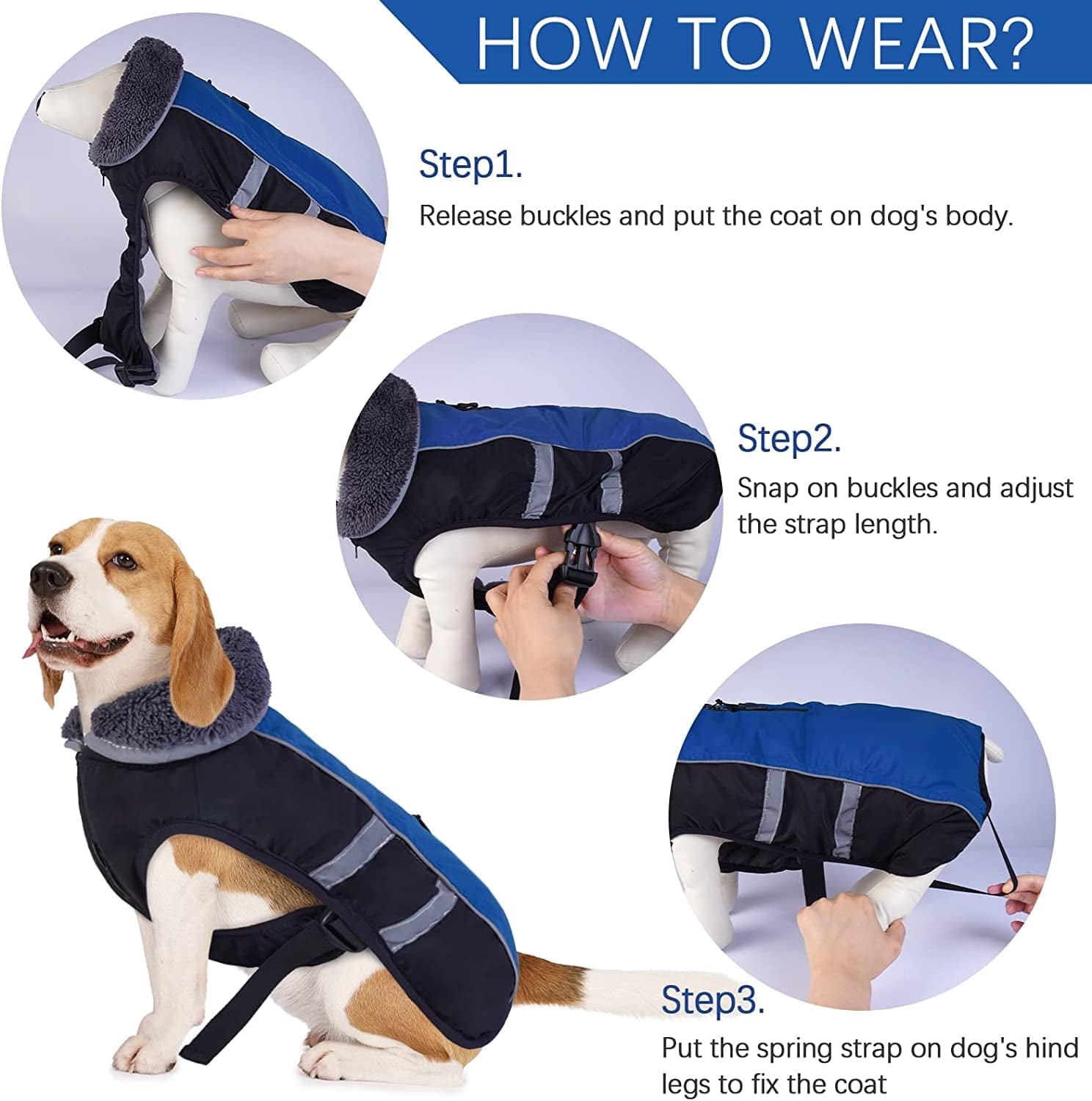 HOW TO WEAR?

Step1.
Release buckles and put the coat on dog's body.

Step2.
Snap on buckles and adjust the strap length.

Step3.
Put the spring strap on dog's hind legs to fix the coat