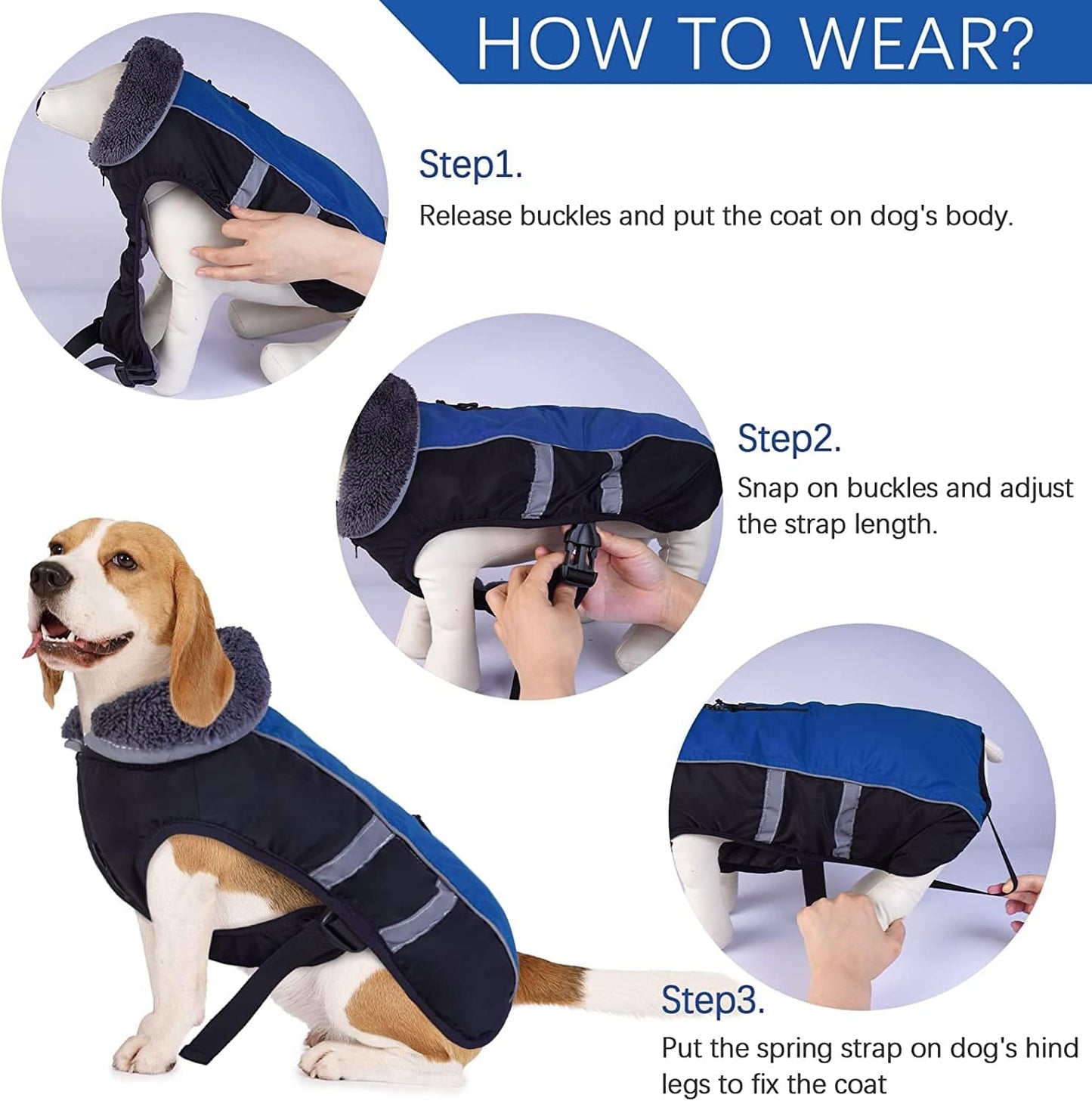 HOW TO WEAR?

Step1.
Release buckles and put the coat on dog's body.

Step2.
Snap on buckles and adjust the strap length.

Step3.
Put the spring strap on dog's hind legs to fix the coat