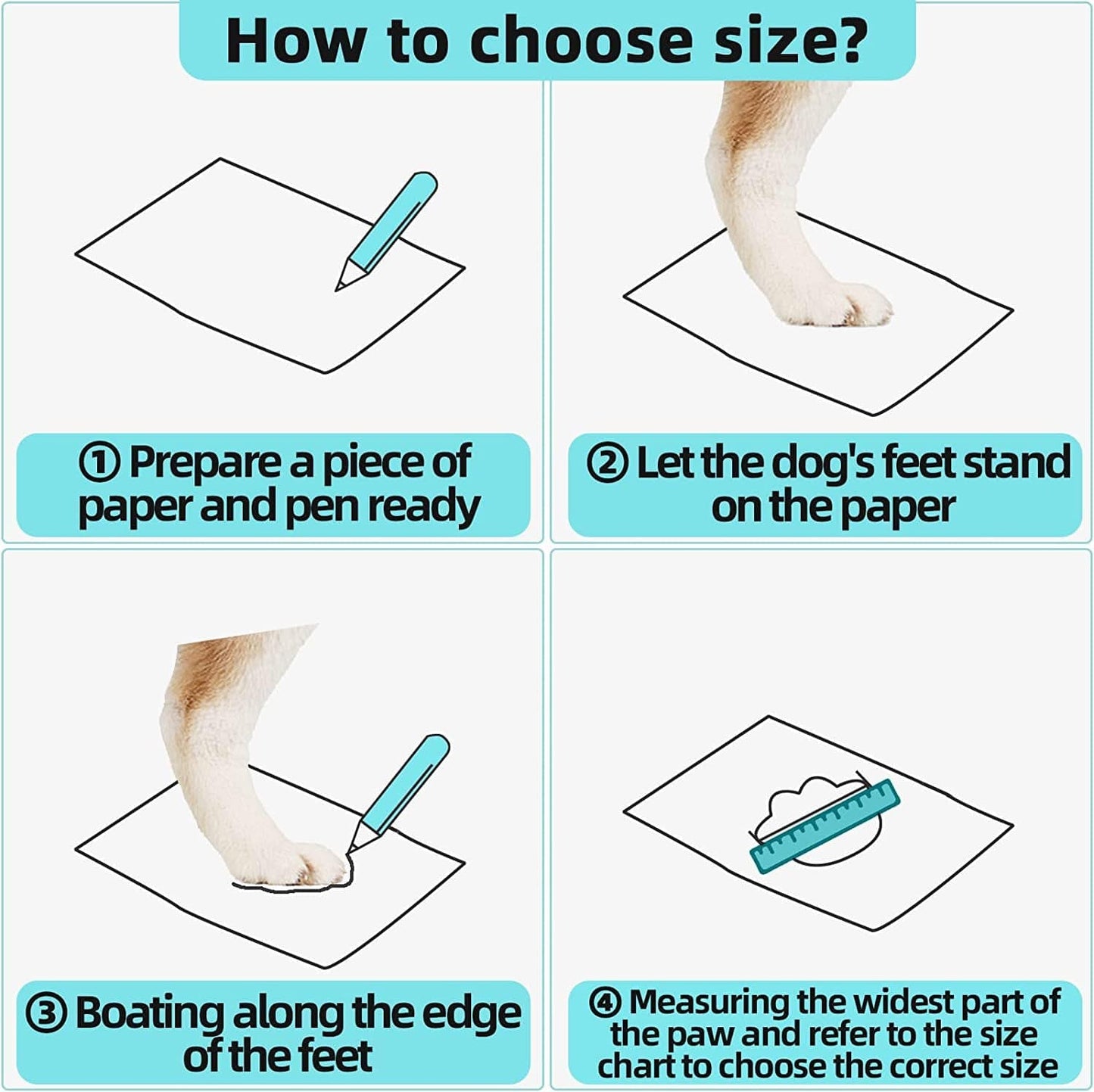 How to choose size?

① Prepare a piece of paper and pen ready

② Let the dog's feet stand on the paper

③ Boating along the edge of the feet

④ Measuring the widest part of the paw and refer to the size chart to choose the correct size