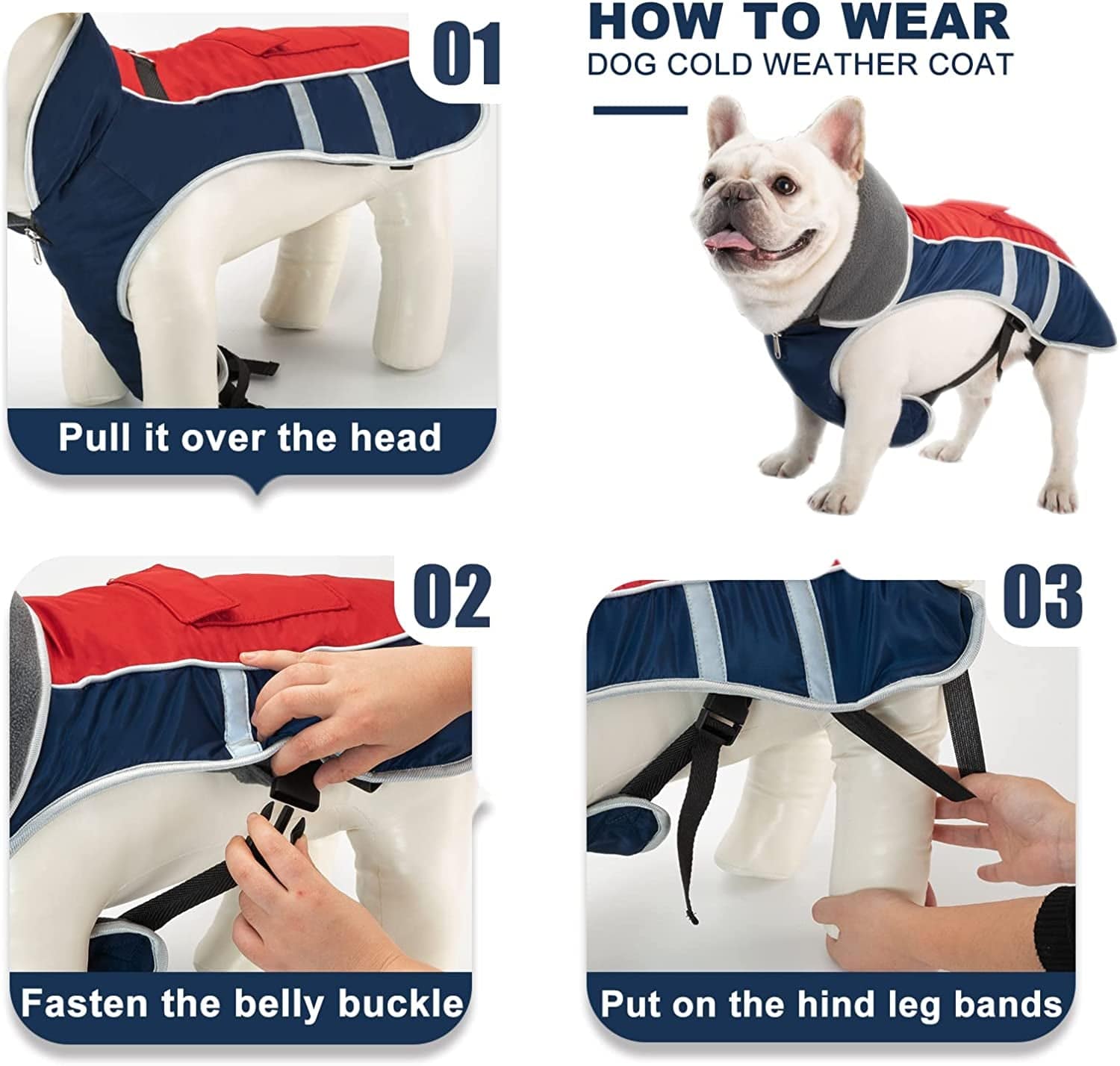 HOW TO WEAR
DOG COLD WEATHER COAT

01
Pull it over the head

02
Fasten the belly buckle

03
Put on the hind leg bands