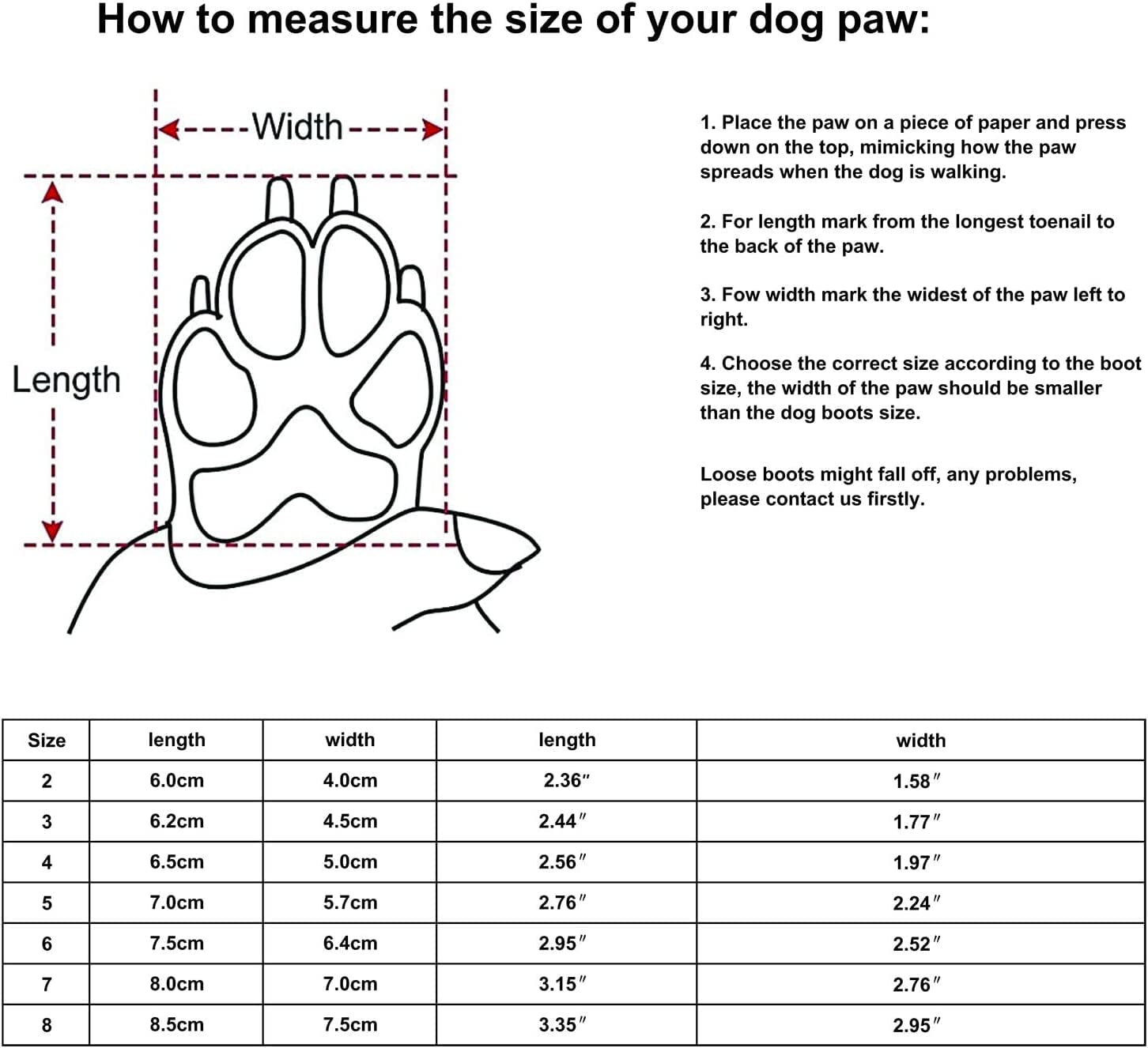 How to measure the size of your dog paw:

Width

Length

1. Place the paw on a piece of paper and press down on the top, mimicking how the paw spreads when the dog is walking.

2. For length mark from the longest toenail to the back of the paw.

3. Fow width mark the widest of the paw left to right.

4. Choose the correct size according to the boot size, the width of the paw should be smaller than the dog boots size.

Loose boots might fall off, any problems, please contact us firstly.

| Size | length | width | length | width |
|---|---|---|---|---|
| 2 | 6.0cm | 4.0cm | 2.36″ | 1.58″ |
| 3 | 6.2cm | 4.5cm | 2.44″ | 1.77″ |
| 4 | 6.5cm | 5.0cm | 2.56″ | 1.97″ |
| 5 | 7.0cm | 5.7cm | 2.76″ | 2.24″ |
| 6 | 7.5cm | 6.4cm | 2.95″ | 2.52″ |
| 7 | 8.0cm | 7.0cm | 3.15″ | 2.76″ |
| 8 | 8.5cm | 7.5cm | 3.35″ | 2.95″ |