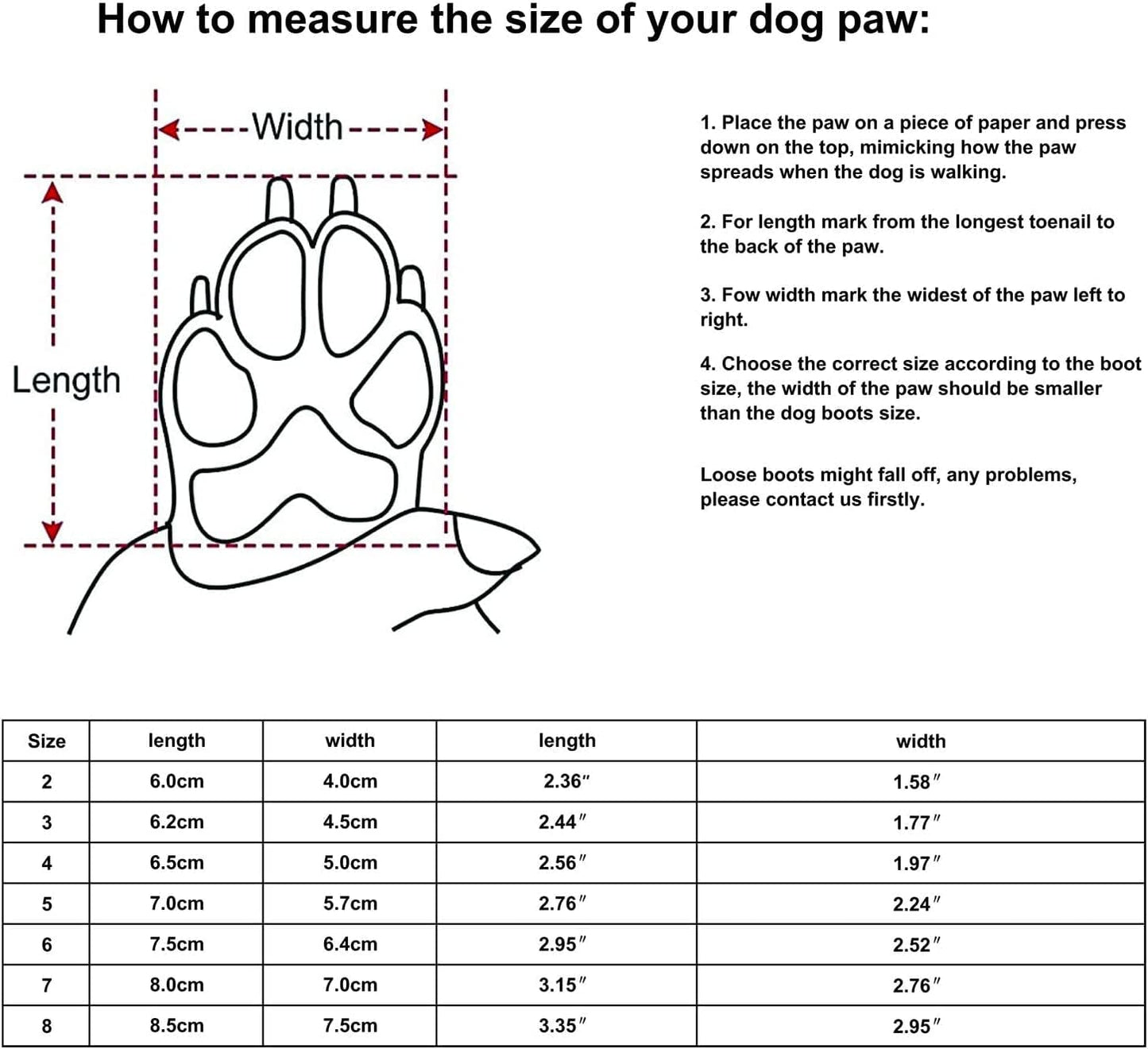 How to measure the size of your dog paw:

Width

Length

1. Place the paw on a piece of paper and press down on the top, mimicking how the paw spreads when the dog is walking.

2. For length mark from the longest toenail to the back of the paw.

3. Fow width mark the widest of the paw left to right.

4. Choose the correct size according to the boot size, the width of the paw should be smaller than the dog boots size.

Loose boots might fall off, any problems, please contact us firstly.

| Size | length | width | length | width |
|---|---|---|---|---|
| 2 | 6.0cm | 4.0cm | 2.36″ | 1.58″ |
| 3 | 6.2cm | 4.5cm | 2.44″ | 1.77″ |
| 4 | 6.5cm | 5.0cm | 2.56″ | 1.97″ |
| 5 | 7.0cm | 5.7cm | 2.76″ | 2.24″ |
| 6 | 7.5cm | 6.4cm | 2.95″ | 2.52″ |
| 7 | 8.0cm | 7.0cm | 3.15″ | 2.76″ |
| 8 | 8.5cm | 7.5cm | 3.35″ | 2.95″ |