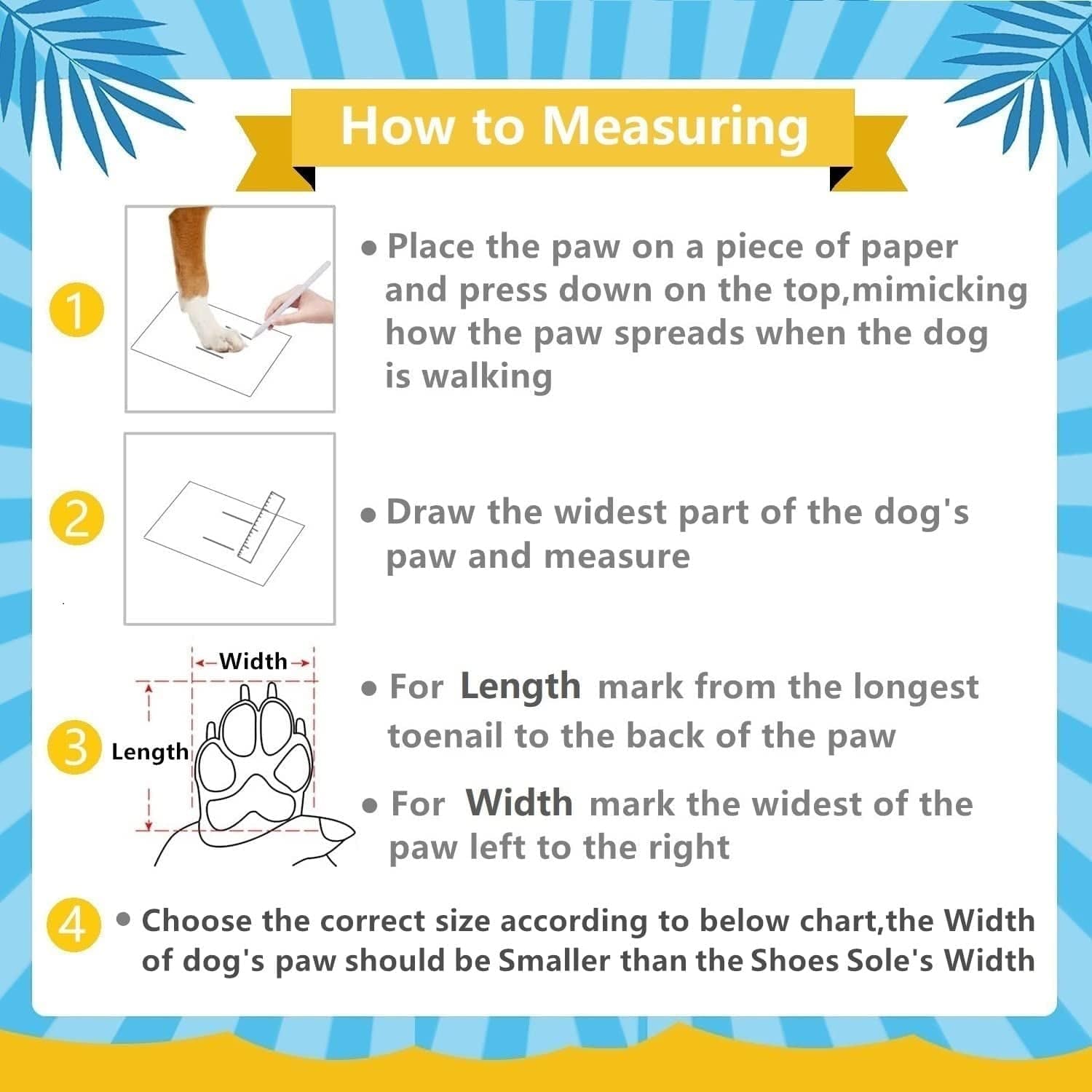 How to Measuring

1

• Place the paw on a piece of paper and press down on the top,mimicking how the paw spreads when the dog is walking

2

• Draw the widest part of the dog's paw and measure

3

Width

Length

• For Length mark from the longest toenail to the back of the paw

• For Width mark the widest of the paw left to the right

4

• Choose the correct size according to below chart,the Width of dog's paw should be Smaller than the Shoes Sole's Width