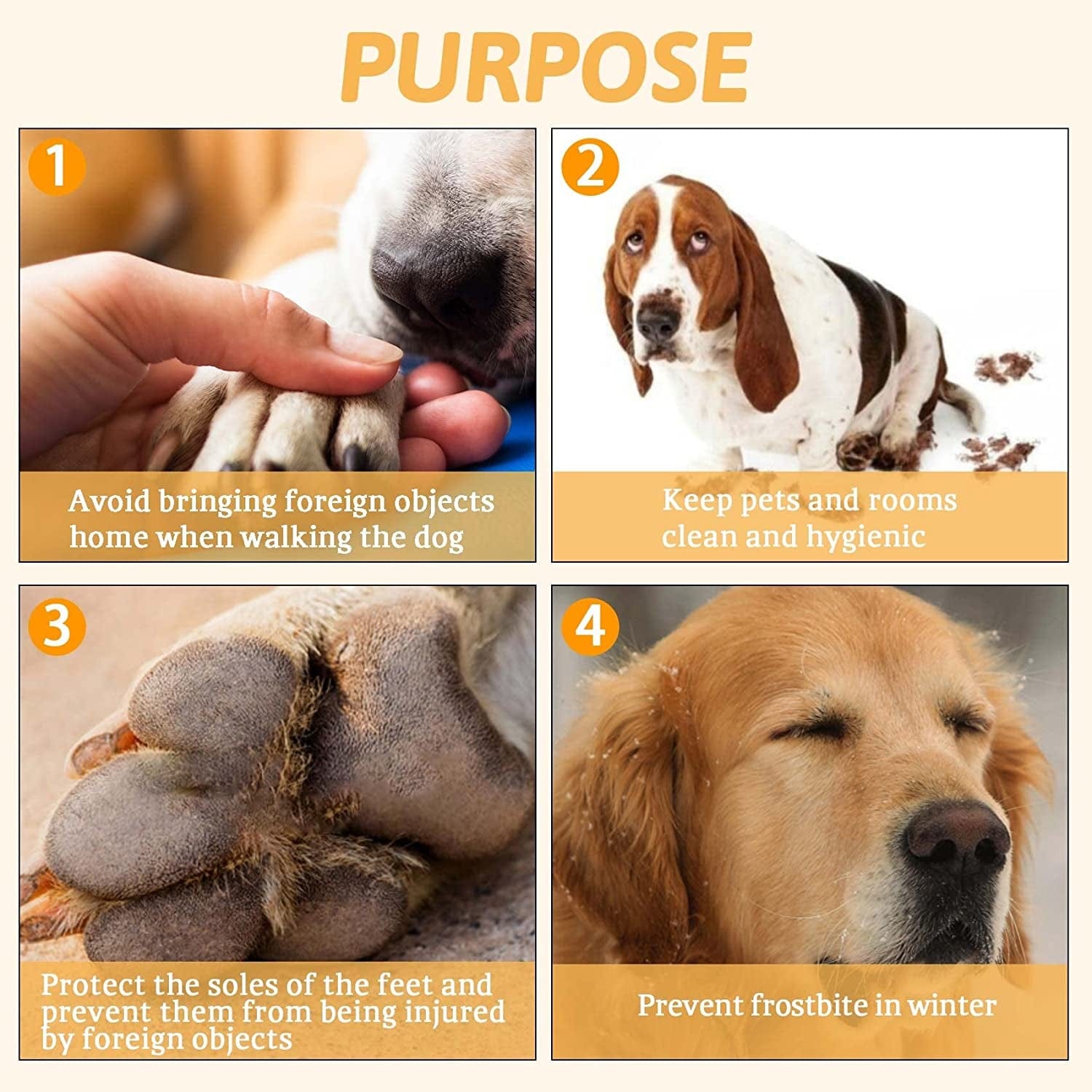 PURPOSE

1

Avoid bringing foreign objects home when walking the dog

2

Keep pets and rooms clean and hygienic

3

Protect the soles of the feet and prevent them from being injured by foreign objects

4

Prevent frostbite in winter