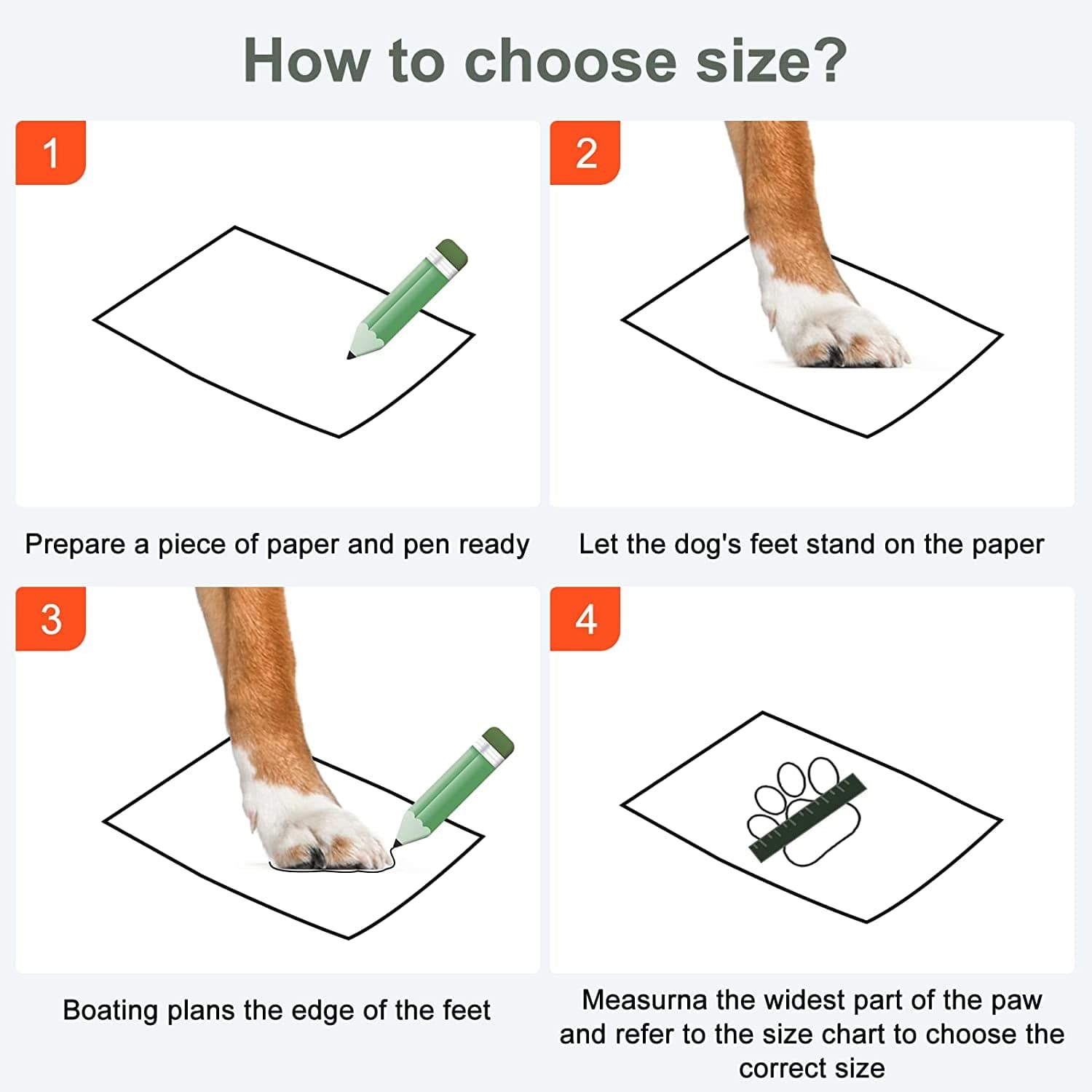 How to choose size?

1

Prepare a piece of paper and pen ready

2

Let the dog's feet stand on the paper

3

Boating plans the edge of the feet

4

Measurna the widest part of the paw and refer to the size chart to choose the correct size