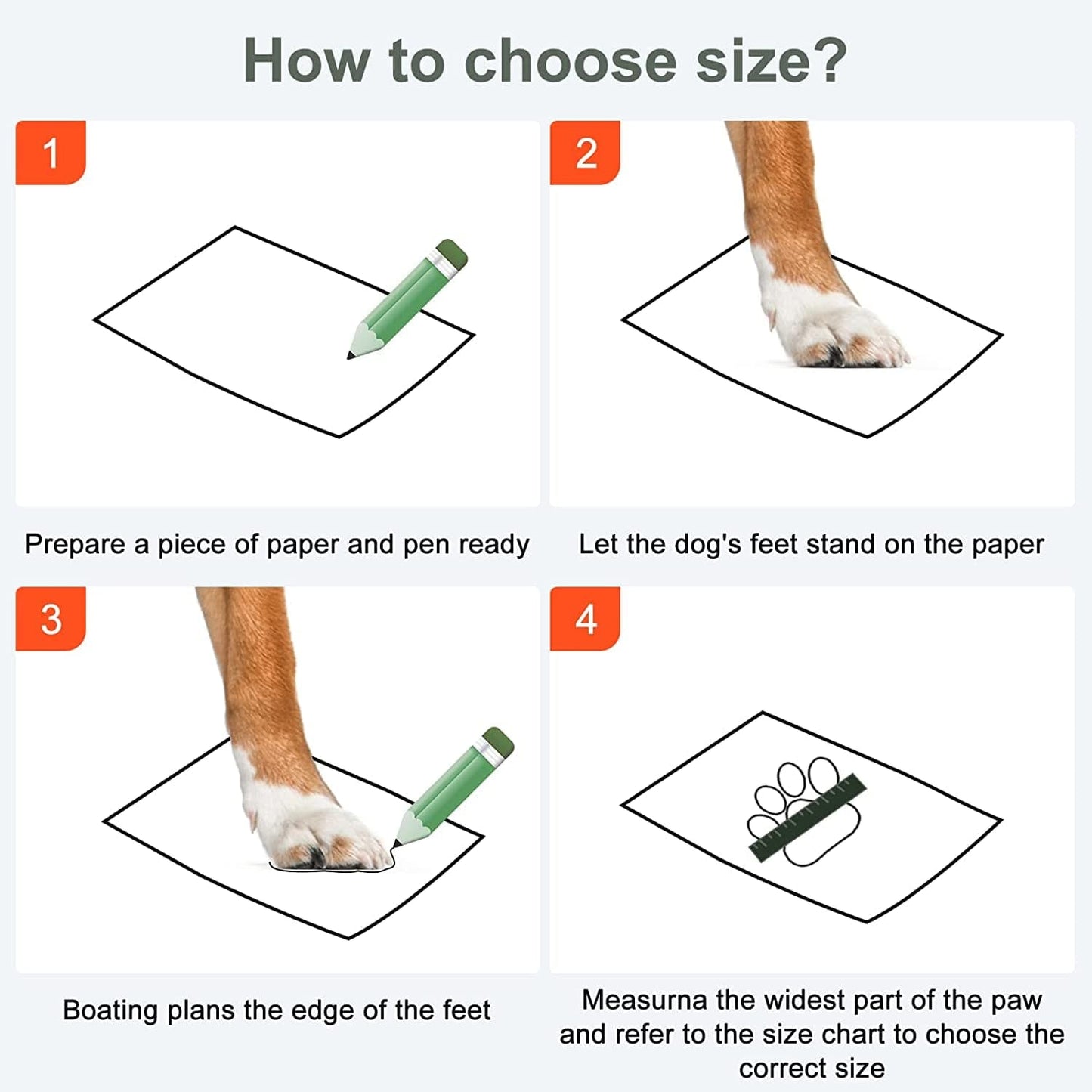 How to choose size?

1

Prepare a piece of paper and pen ready

2

Let the dog's feet stand on the paper

3

Boating plans the edge of the feet

4

Measurna the widest part of the paw and refer to the size chart to choose the correct size