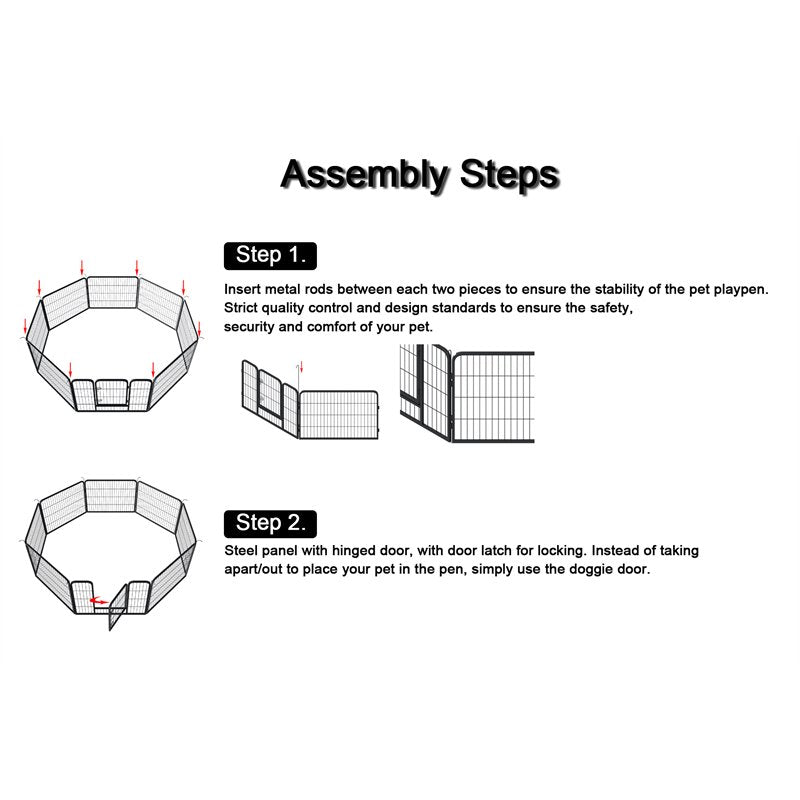 Assembly Steps

Step 1.

Insert metal rods between each two pieces to ensure the stability of the pet playpen. Strict quality control and design standards to ensure the safety, security and comfort of your pet.

Step 2.

Steel panel with hinged door, with door latch for locking. Instead of taking apart/out to place your pet in the pen, simply use the doggie door.