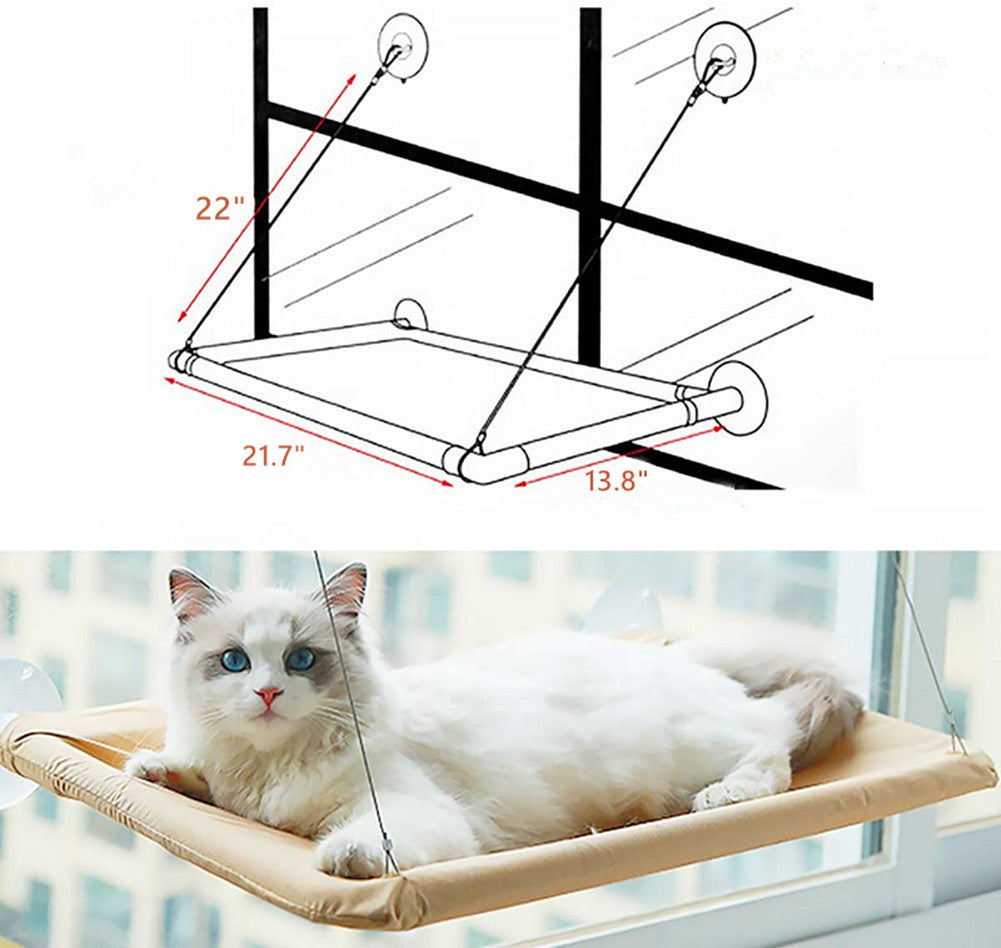 22"
21.7"
13.8"