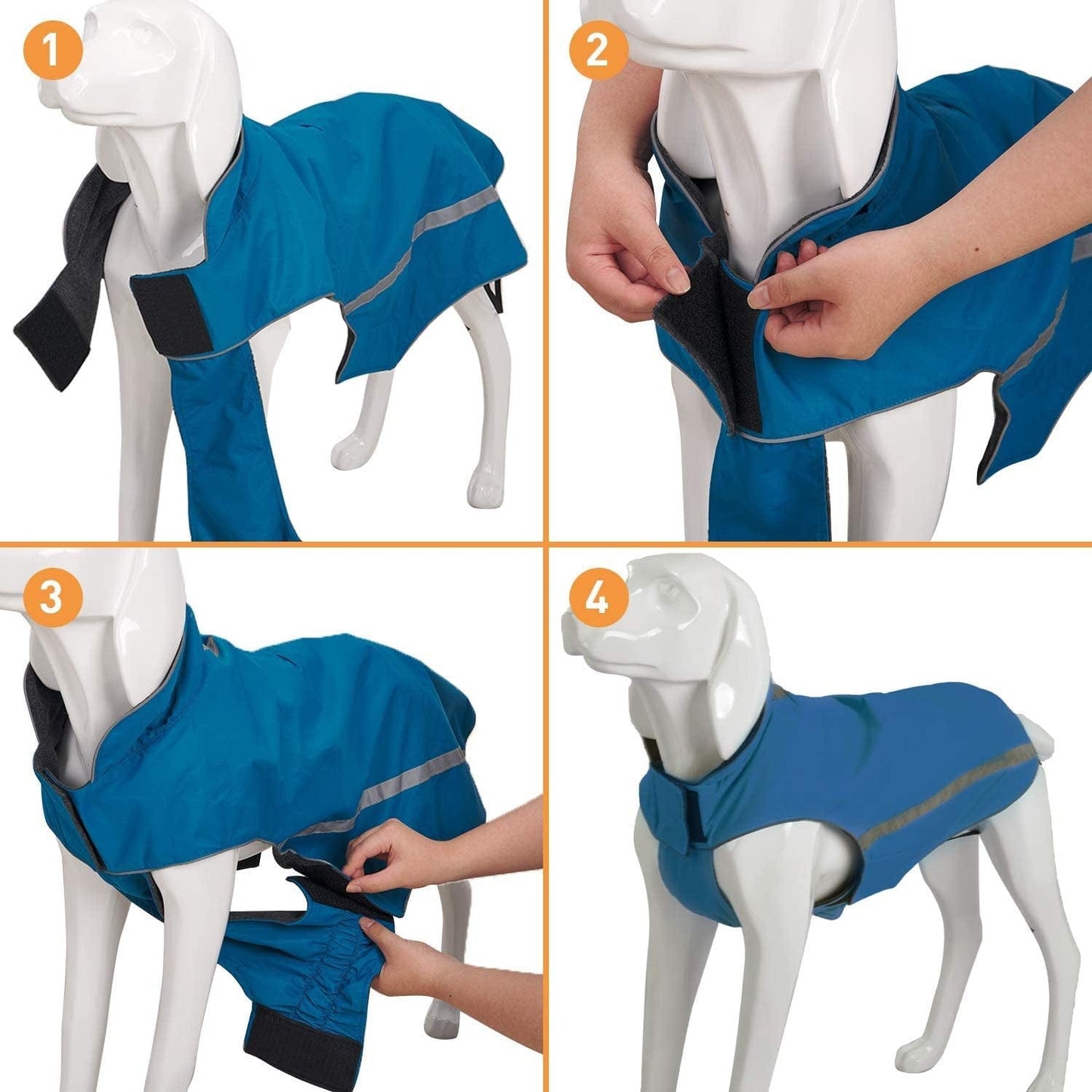 1

2

3

4