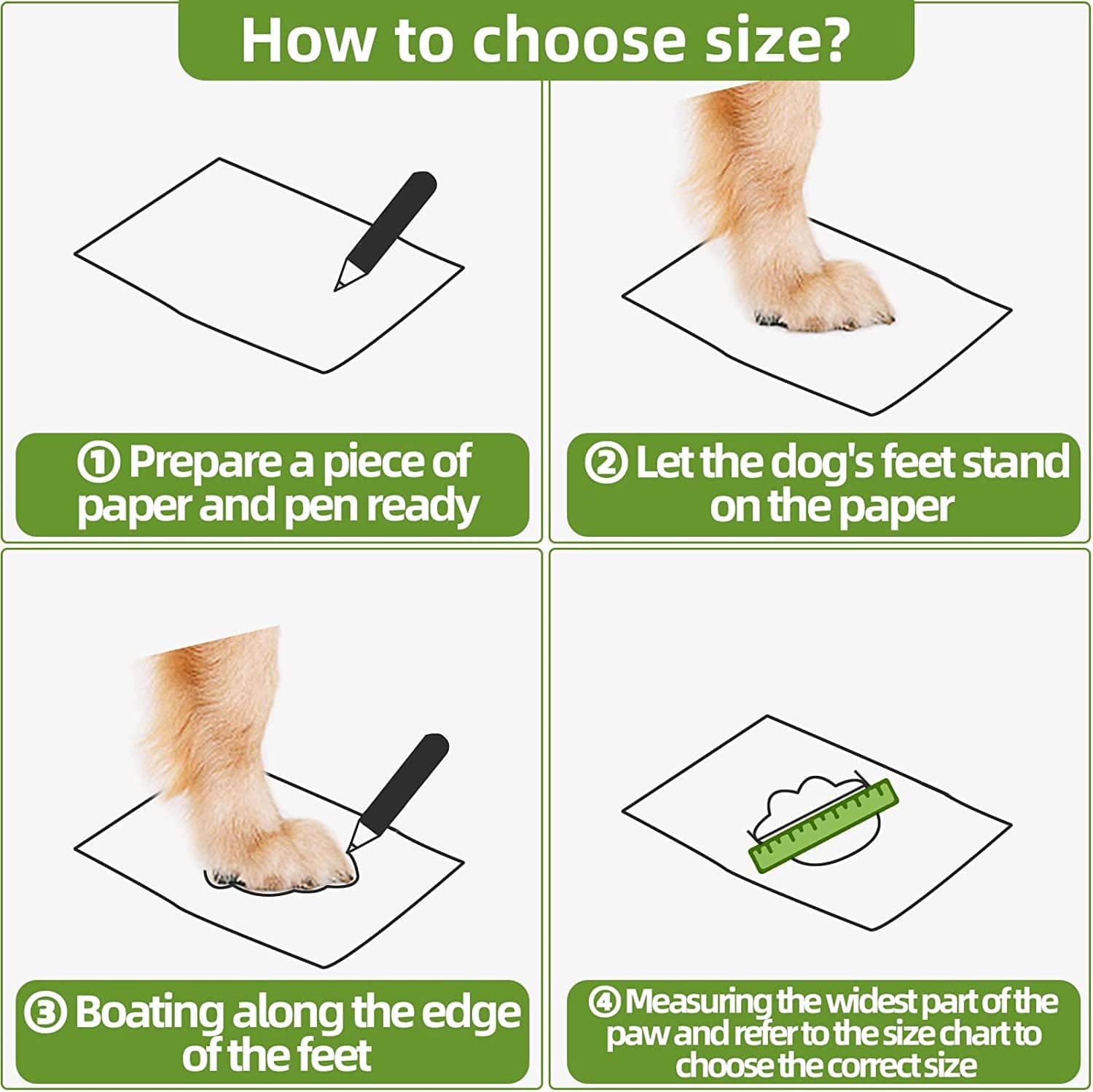 How to choose size?

① Prepare a piece of paper and pen ready

② Let the dog's feet stand on the paper

③ Boating along the edge of the feet

④ Measuring the widest part of the paw and refer to the size chart to choose the correct size