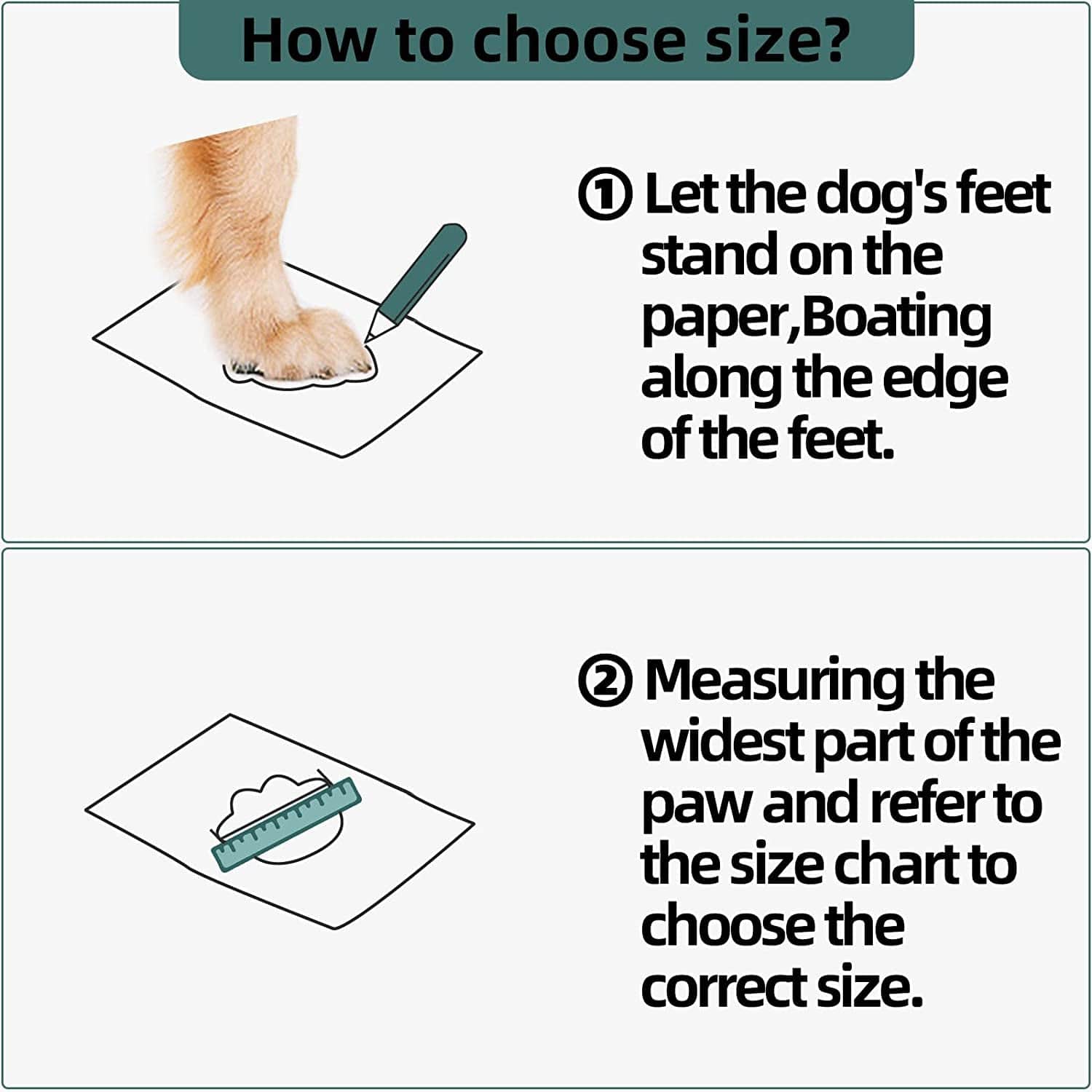 How to choose size?

① Let the dog's feet stand on the paper,Boating along the edge of the feet.

② Measuring the widest part of the paw and refer to the size chart to choose the correct size.