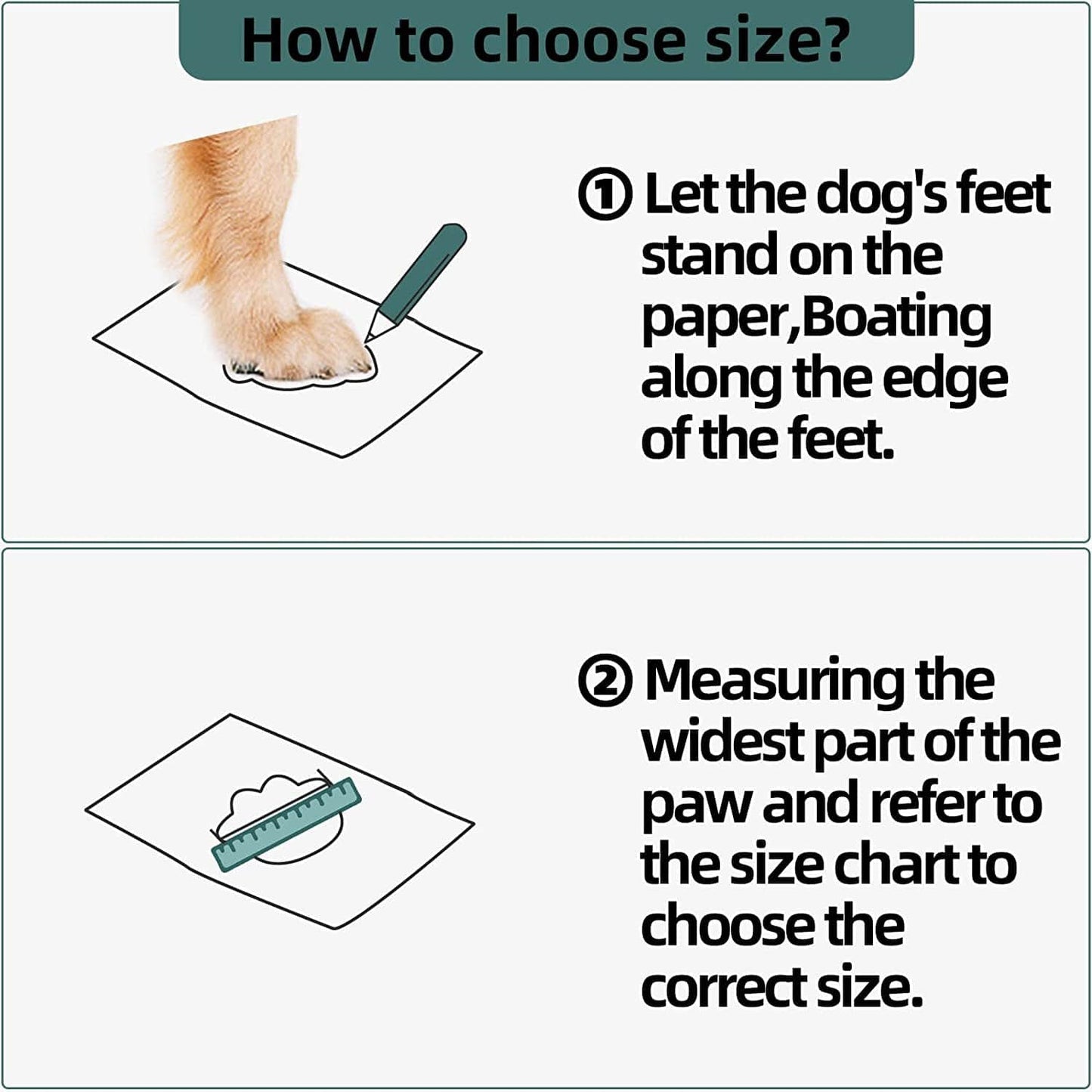 How to choose size?

① Let the dog's feet stand on the paper,Boating along the edge of the feet.

② Measuring the widest part of the paw and refer to the size chart to choose the correct size.