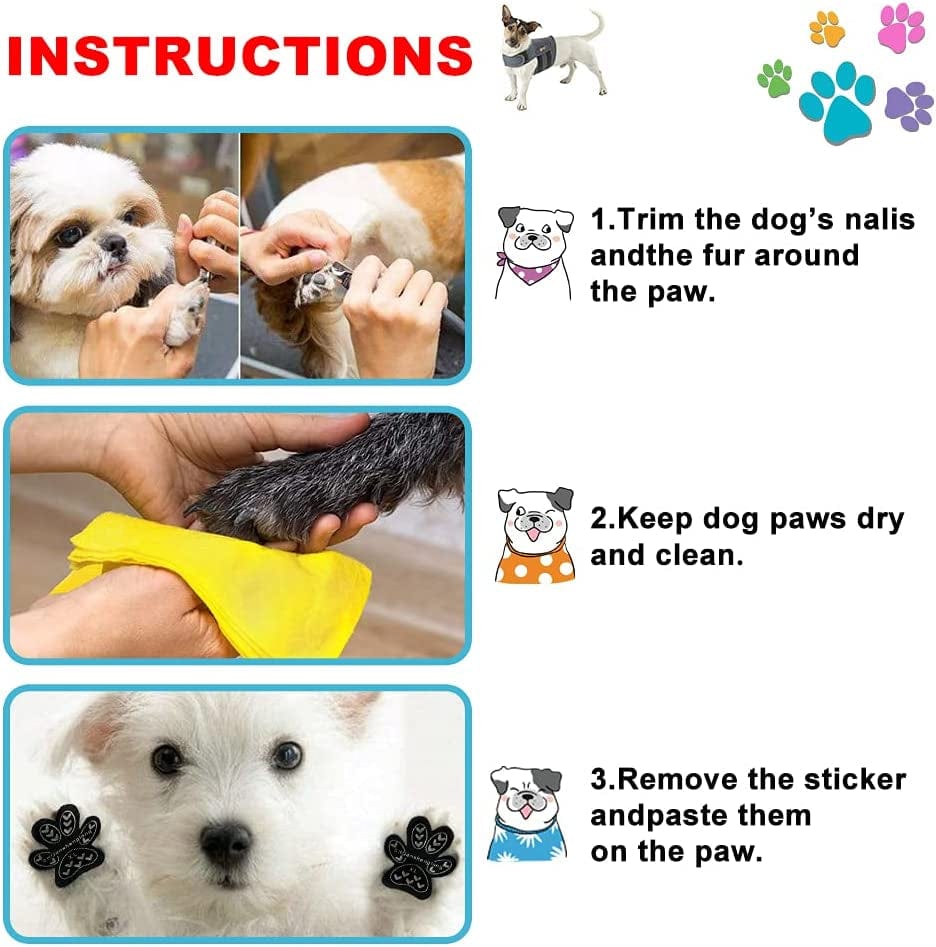 INSTRUCTIONS

1.Trim the dog's nalis andthe fur around the paw.

2.Keep dog paws dry and clean.

3.Remove the sticker andpaste them on the paw.