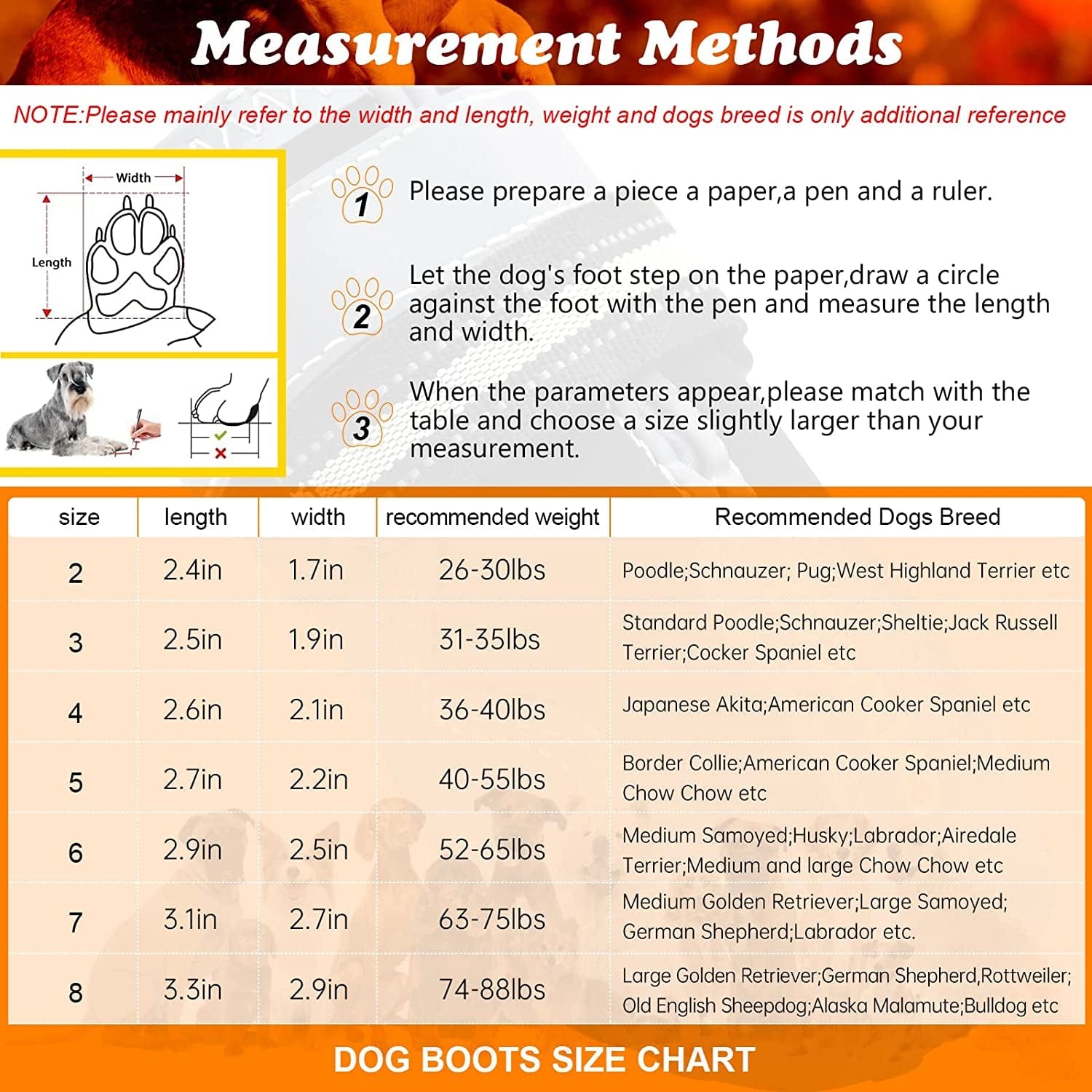 Measurement Methods

NOTE:Please mainly refer to the width and length, weight and dogs breed is only additional reference

Width

Length

1 Please prepare a piece a paper,a pen and a ruler.

2 Let the dog's foot step on the paper,draw a circle against the foot with the pen and measure the length and width.

3 When the parameters appear,please match with the table and choose a size slightly larger than your measurement.

| size | length | width | recommended weight | Recommended Dogs Breed |
|---|---|---|---|---|
| 2 | 2.4in | 1.7in | 26-30lbs | Poodle;Schnauzer; Pug;West Highland Terrier etc |
| 3 | 2.5in | 1.9in | 31-35lbs | Standard Poodle;Schnauzer;Sheltie;Jack Russell Terrier;Cocker Spaniel etc |
| 4 | 2.6in | 2.1in | 36-40lbs | Japanese Akita;American Cooker Spaniel etc |
| 5 | 2.7in | 2.2in | 40-55lbs | Border Collie;American Cooker Spaniel;Medium Chow Chow etc |
| 6 | 2.9in | 2.5in | 52-65lbs | Medium Samoyed;Husky;Labrador;Airedale Terrier;Medium and large Chow Chow etc |
| 7 | 3.1in | 2.7in | 63-75lbs | Medium Golden Retriever;Large Samoyed; German Shepherd;Labrador etc. |
| 8 | 3.3in | 2.9in | 74-88lbs | Large Golden Retriever;German Shepherd,Rottweiler; Old English Sheepdog;Alaska Malamute;Bulldog etc |

DOG BOOTS SIZE CHART