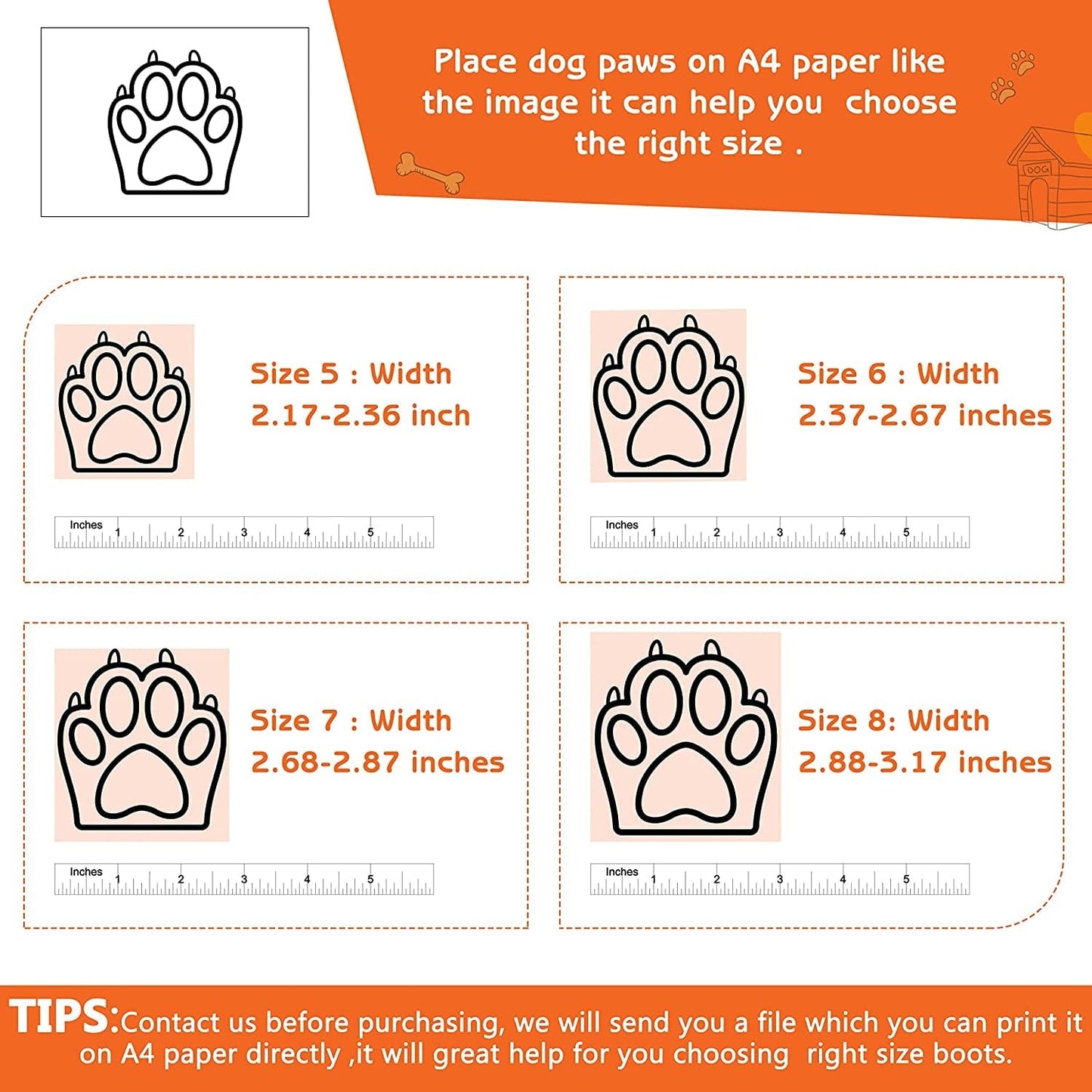 Place dog paws on A4 paper like the image it can help you choose the right size .

DOG

Size 5 : Width 2.17-2.36 inch

Inches 1 2 3 4 5

Size 6 : Width 2.37-2.67 inches

Inches 1 2 3 4 5

Size 7 : Width 2.68-2.87 inches

Inches 1 2 3 4 5

Size 8: Width 2.88-3.17 inches

Inches 1 2 3 4 5

TIPS:Contact us before purchasing, we will send you a file which you can print it on A4 paper directly ,it will great help for you choosing right size boots.