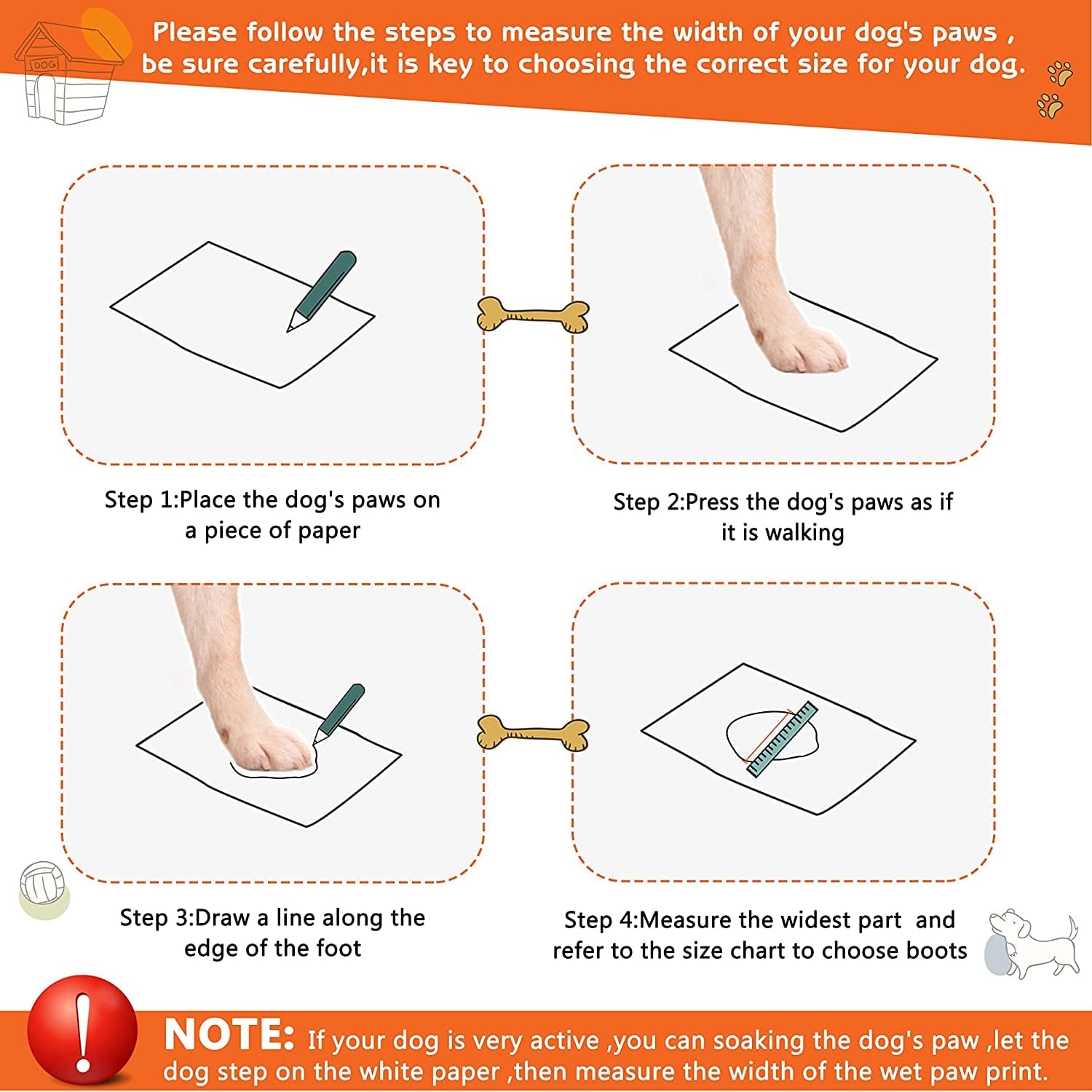 DOG

Please follow the steps to measure the width of your dog's paws , be sure carefully,it is key to choosing the correct size for your dog.

Step 1:Place the dog's paws on a piece of paper

Step 2:Press the dog's paws as if it is walking

Step 3:Draw a line along the edge of the foot

Step 4:Measure the widest part and refer to the size chart to choose boots

!

NOTE: If your dog is very active ,you can soaking the dog's paw ,let the dog step on the white paper ,then measure the width of the wet paw print.