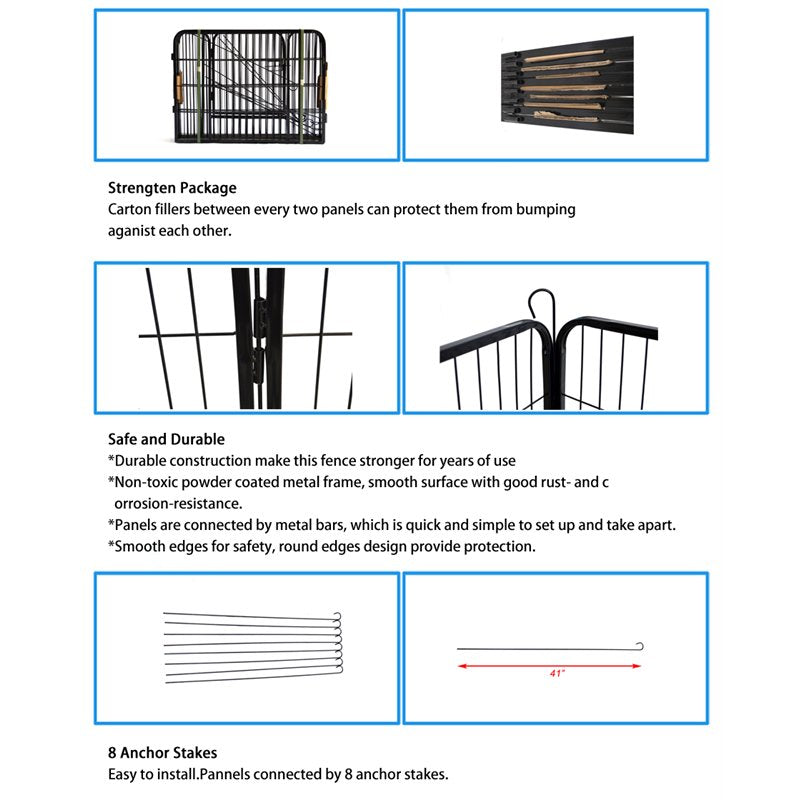 Strengten Package
Carton fillers between every two panels can protect them from bumping aganist each other.

Safe and Durable
*Durable construction make this fence stronger for years of use
*Non-toxic powder coated metal frame, smooth surface with good rust- and c orrosion-resistance.
*Panels are connected by metal bars, which is quick and simple to set up and take apart.
*Smooth edges for safety, round edges design provide protection.

41"

8 Anchor Stakes
Easy to install.Pannels connected by 8 anchor stakes.