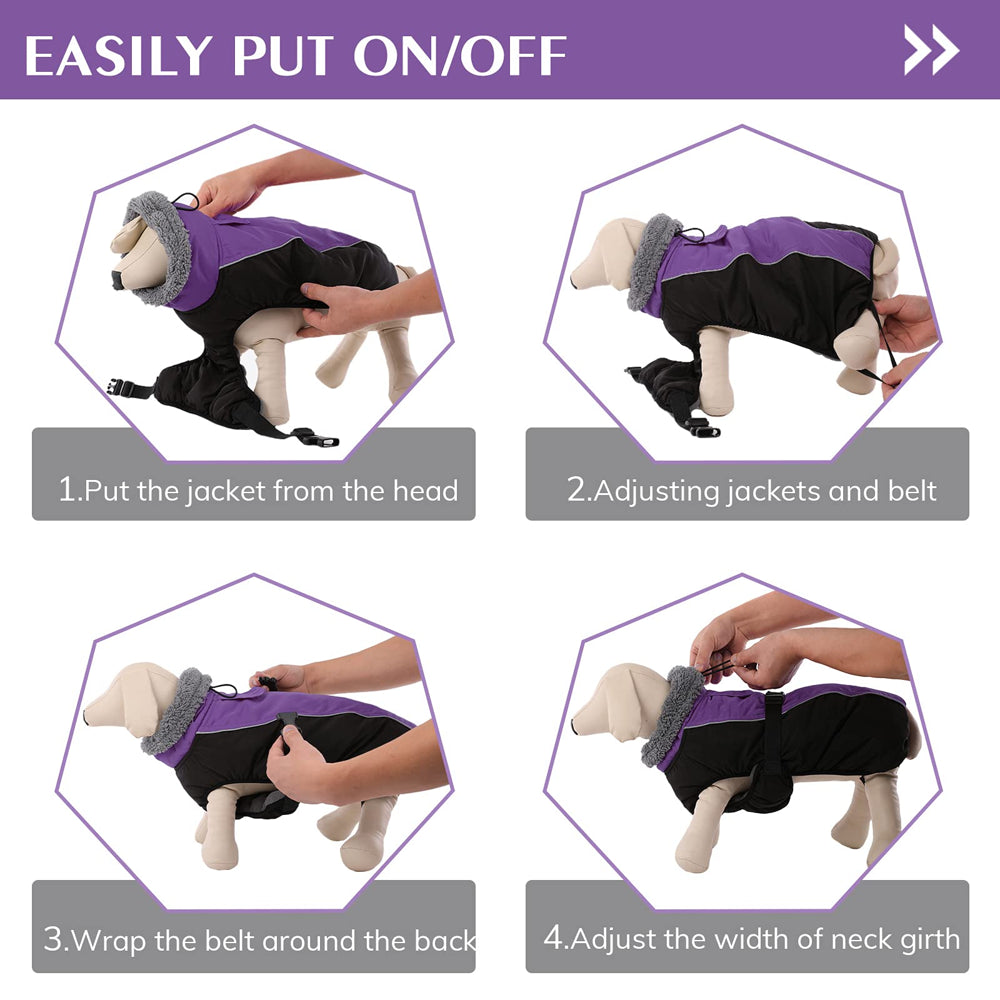 EASILY PUT ON/OFF

1.Put the jacket from the head

2.Adjusting jackets and belt

3.Wrap the belt around the back

4.Adjust the width of neck girth