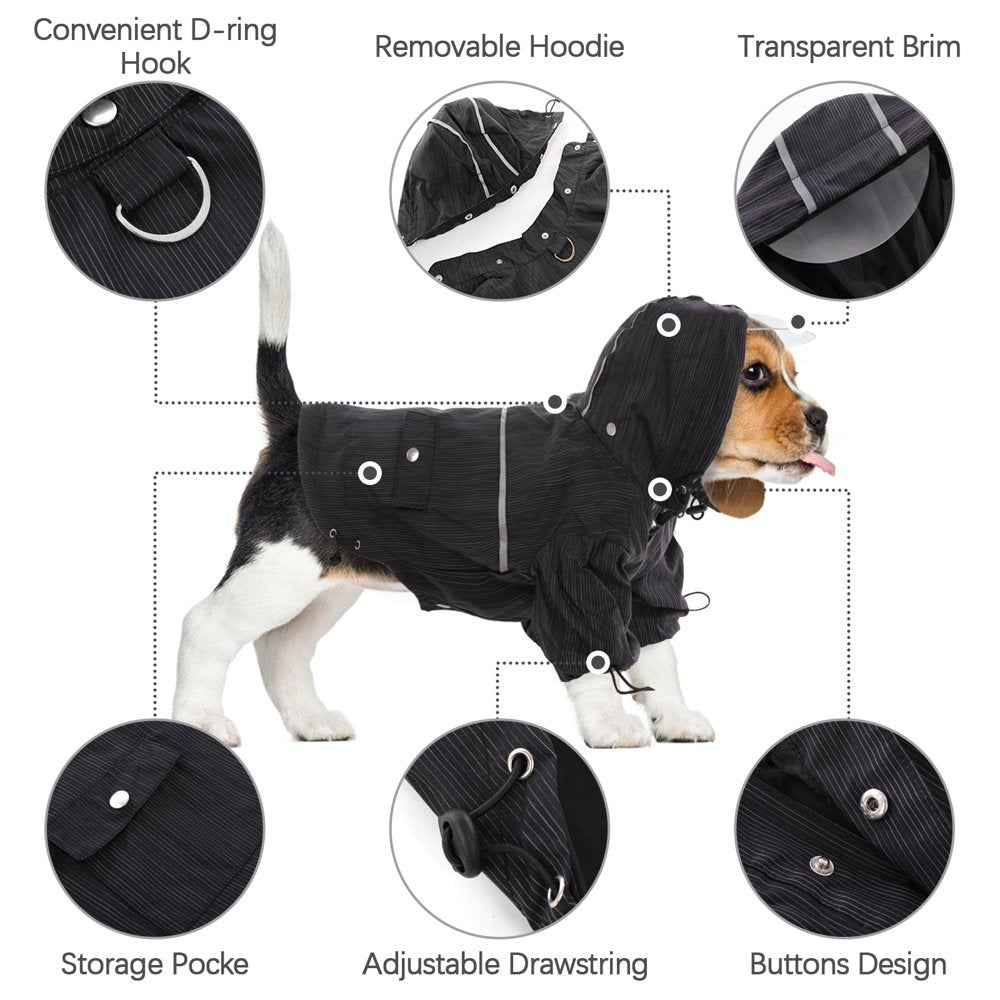 Convenient D-ring Hook

Removable Hoodie

Transparent Brim

Storage Pocke

Adjustable Drawstring

Buttons Design