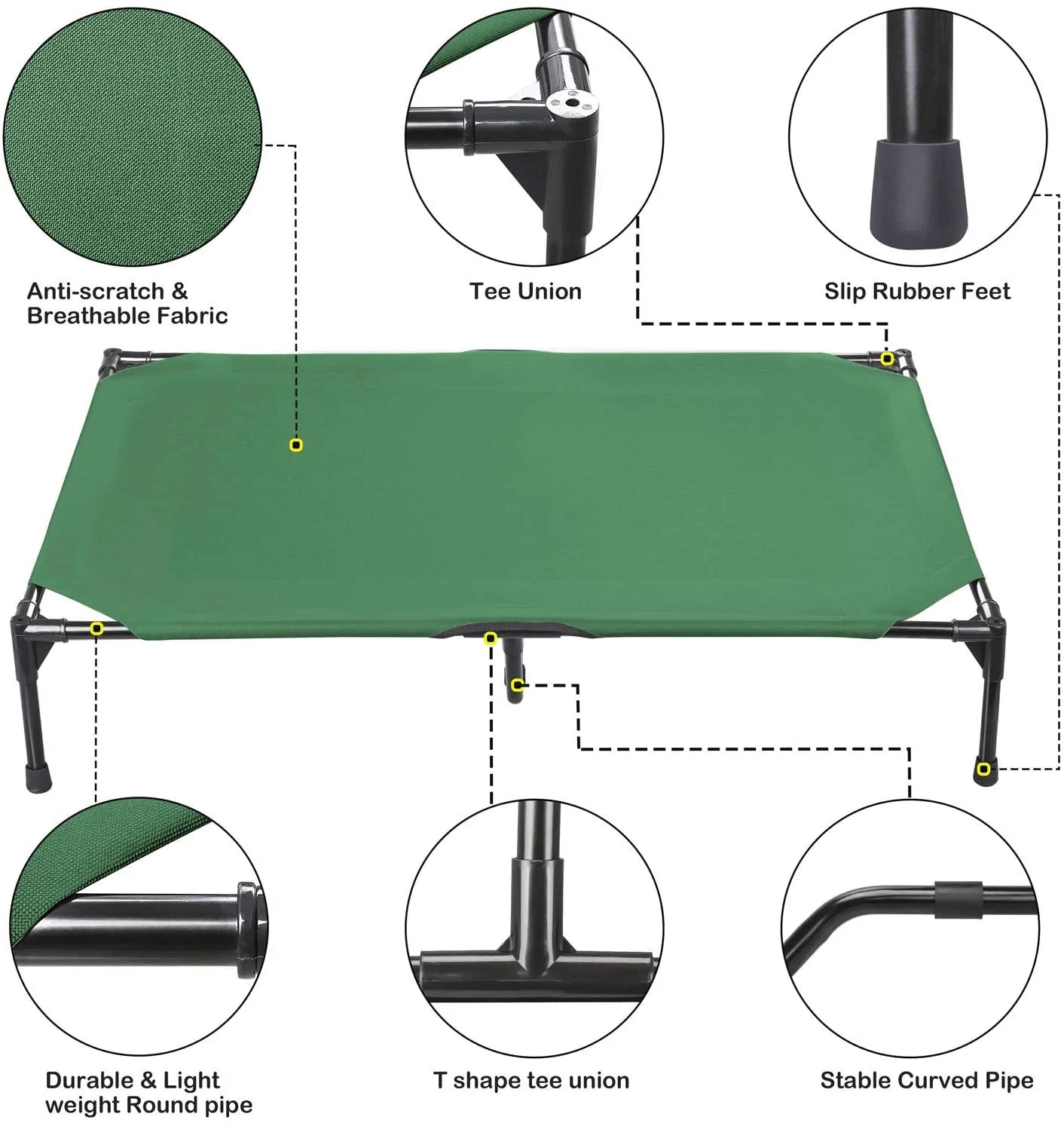 Anti-scratch & Breathable Fabric

Tee Union

Slip Rubber Feet

Durable & Light weight Round pipe

T shape tee union

Stable Curved Pipe