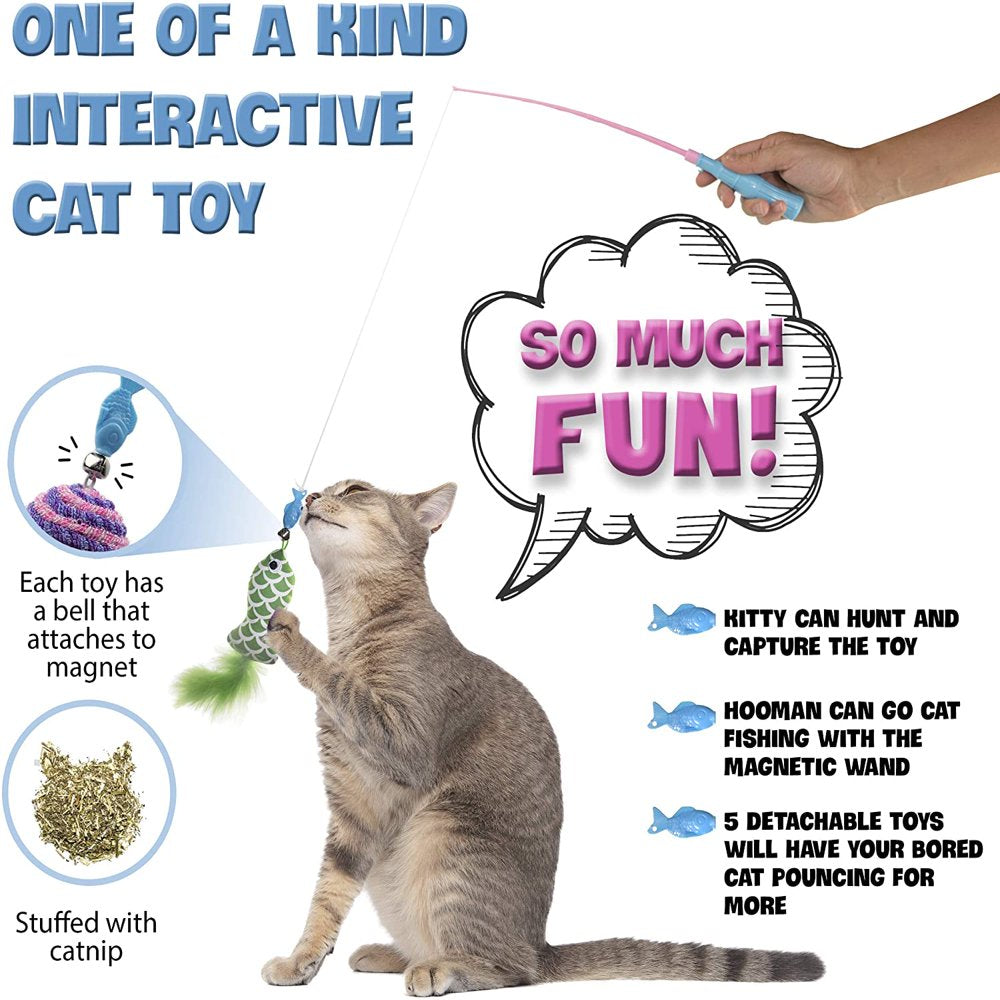 ONE OF A KIND INTERACTIVE CAT TOY

SO MUCH FUN!

Each toy has a bell that attaches to magnet

Stuffed with catnip

KITTY CAN HUNT AND CAPTURE THE TOY

HOOMAN CAN GO CAT FISHING WITH THE MAGNETIC WAND

5 DETACHABLE TOYS WILL HAVE YOUR BORED CAT POUNCING FOR MORE