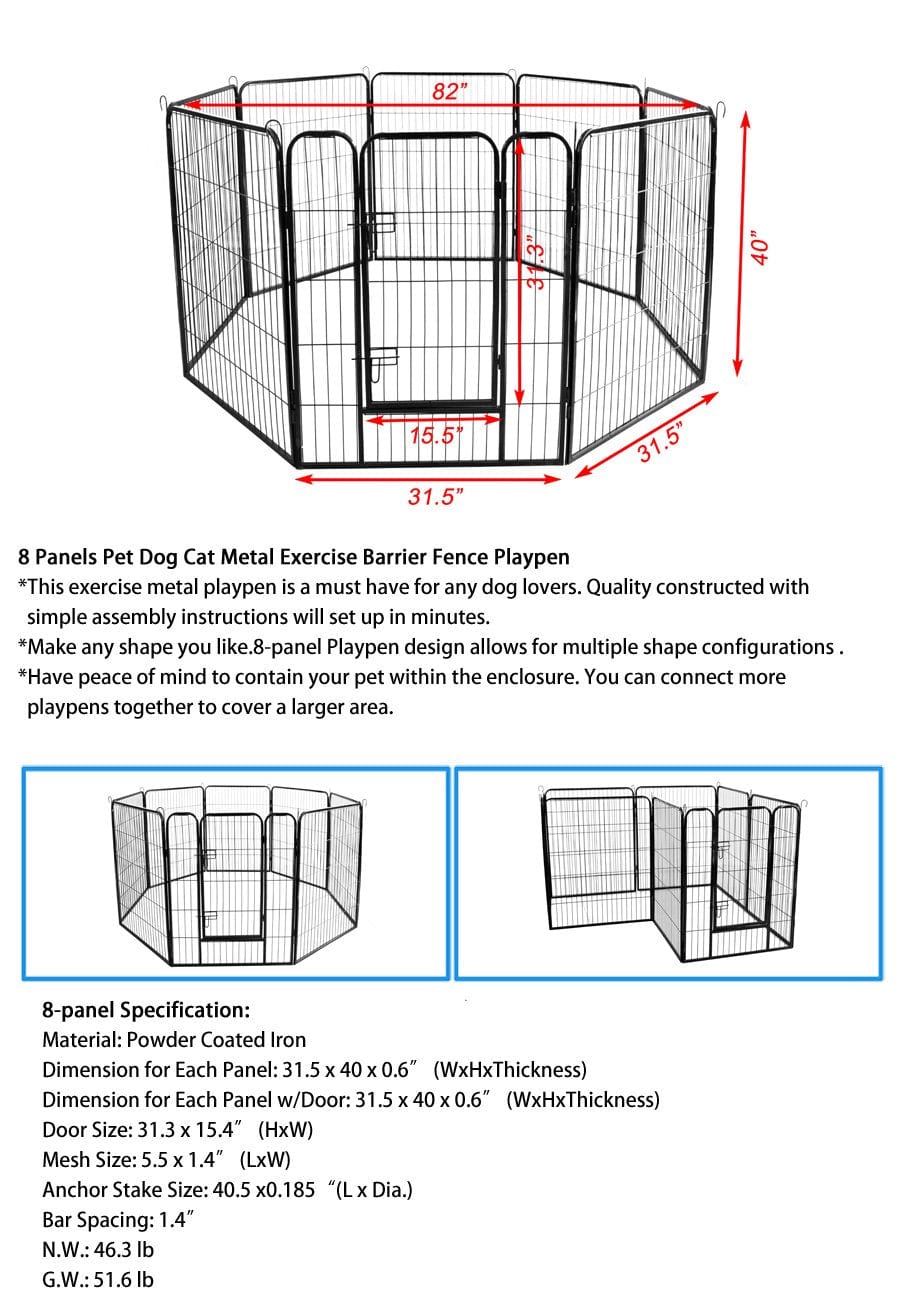 82"

40"

31.3"

15.5"

31.5"

31.5"

8 Panels Pet Dog Cat Metal Exercise Barrier Fence Playpen
*This exercise metal playpen is a must have for any dog lovers. Quality constructed with simple assembly instructions will set up in minutes.
*Make any shape you like.8-panel Playpen design allows for multiple shape configurations .
*Have peace of mind to contain your pet within the enclosure. You can connect more playpens together to cover a larger area.

8-panel Specification:
Material: Powder Coated Iron
Dimension for Each Panel: 31.5 x 40 x 0.6" (WxHxThickness)
Dimension for Each Panel w/Door: 31.5 x 40 x 0.6" (WxHxThickness)
Door Size: 31.3 x 15.4" (HxW)
Mesh Size: 5.5 x 1.4" (LxW)
Anchor Stake Size: 40.5 x0.185 "(L x Dia.)
Bar Spacing: 1.4"
N.W.: 46.3 lb
G.W.: 51.6 lb