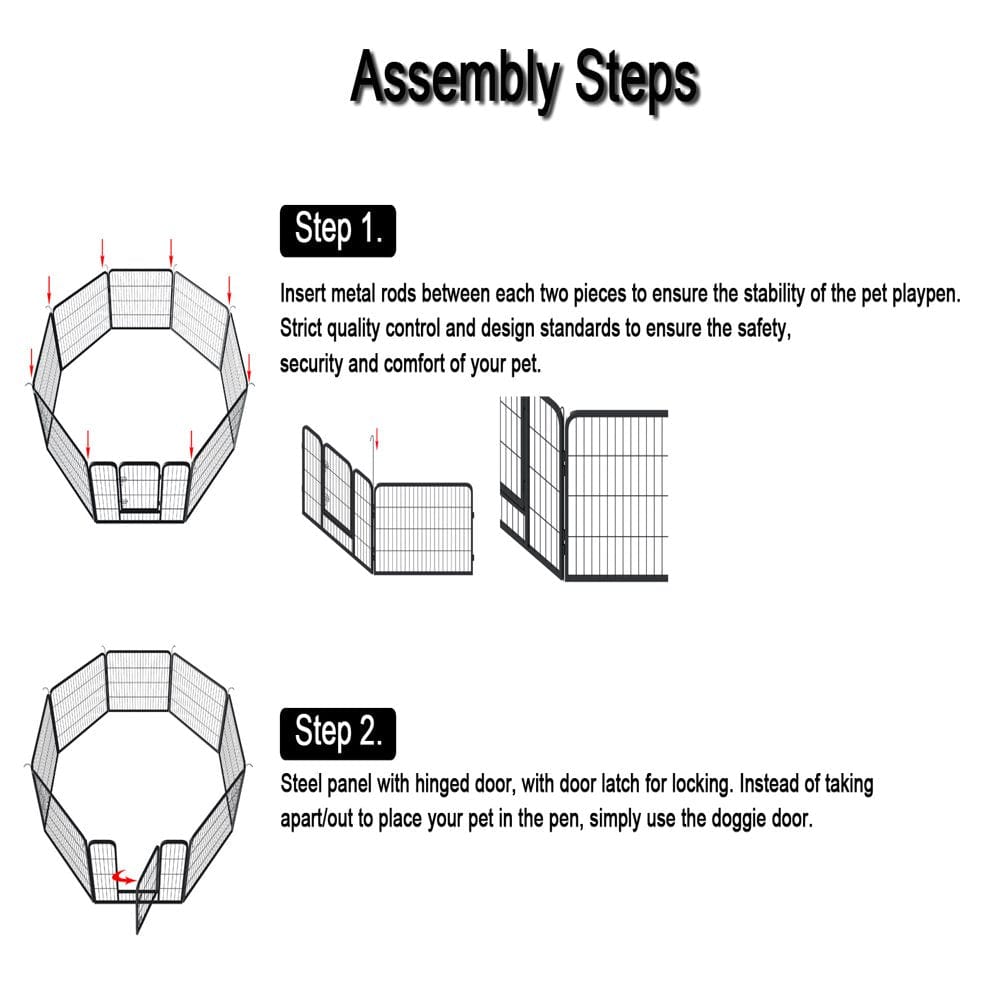 Assembly Steps

Step 1.

Insert metal rods between each two pieces to ensure the stability of the pet playpen. Strict quality control and design standards to ensure the safety, security and comfort of your pet.

Step 2.

Steel panel with hinged door, with door latch for locking. Instead of taking apart/out to place your pet in the pen, simply use the doggie door.