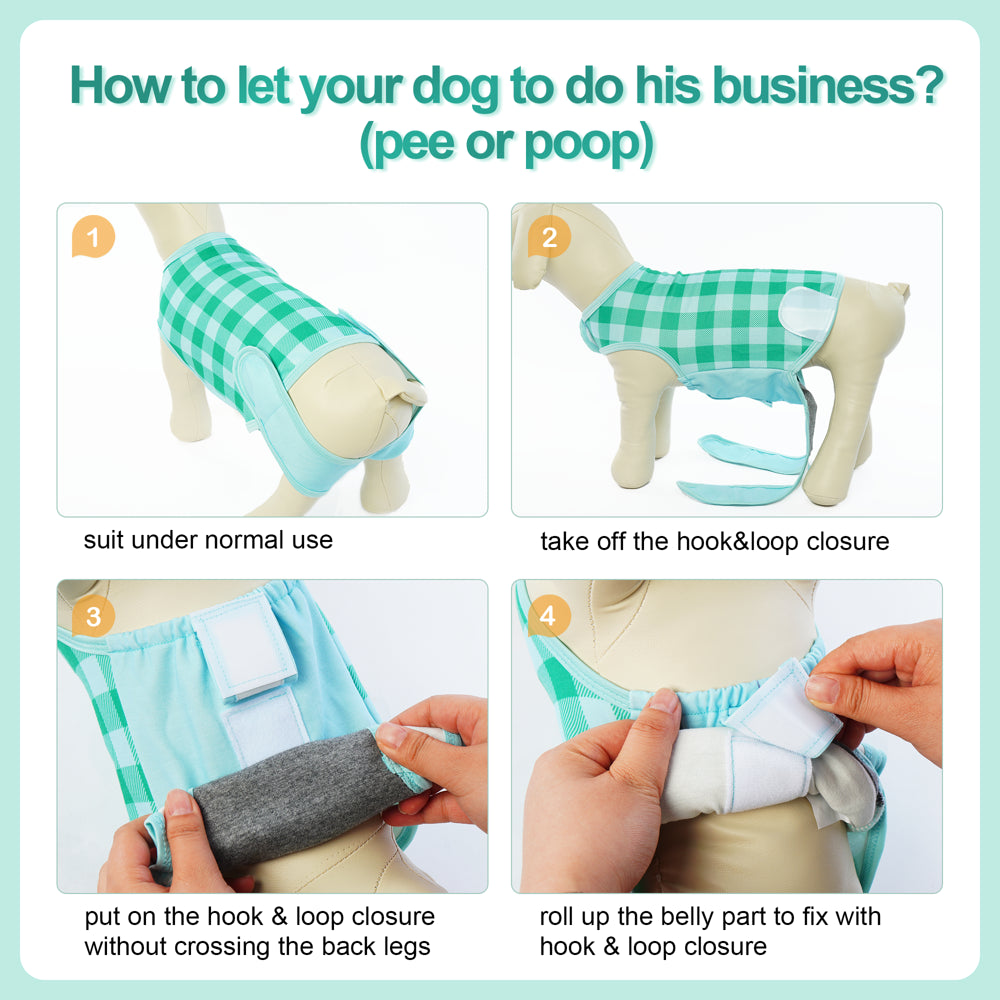 How to let your dog to do his business?
(pee or poop)

1

suit under normal use

2

take off the hook&loop closure

3

put on the hook & loop closure without crossing the back legs

4

roll up the belly part to fix with hook & loop closure