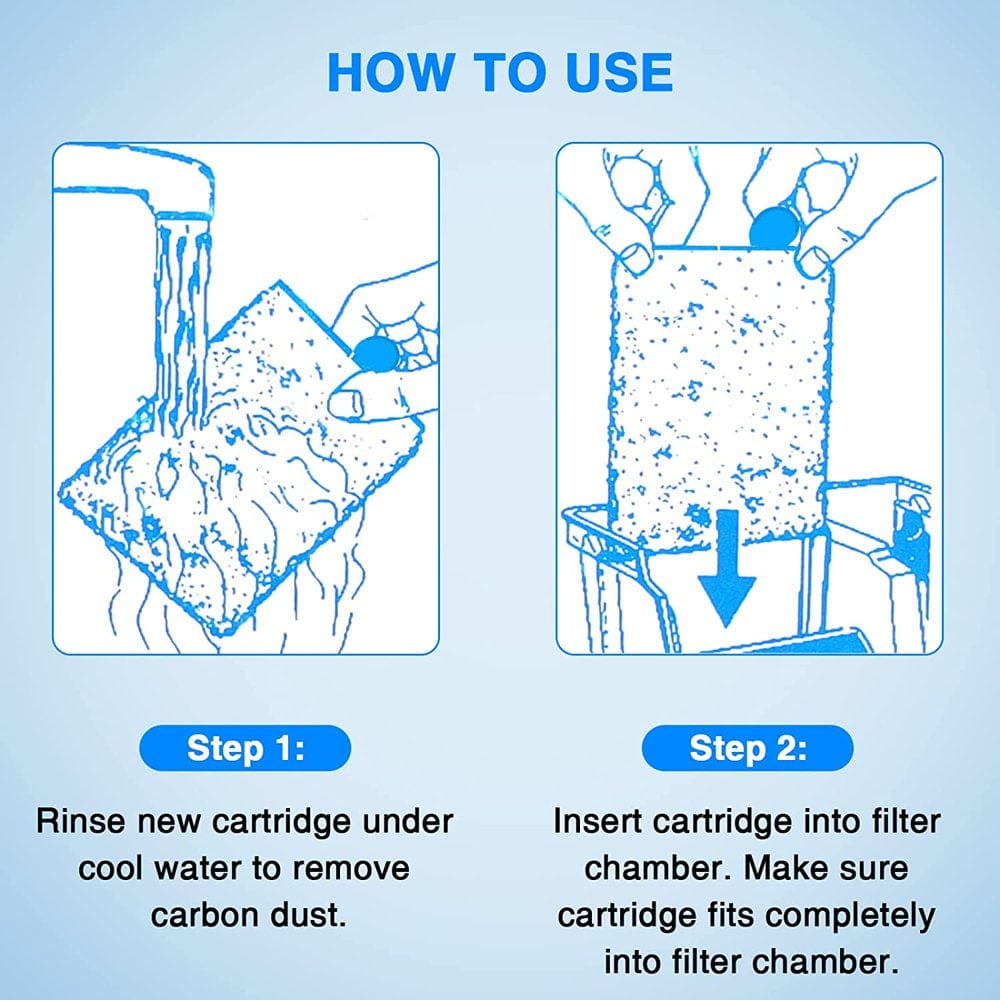 HOW TO USE

Step 1:

Rinse new cartridge under cool water to remove carbon dust.

Step 2:

Insert cartridge into filter chamber. Make sure cartridge fits completely into filter chamber.