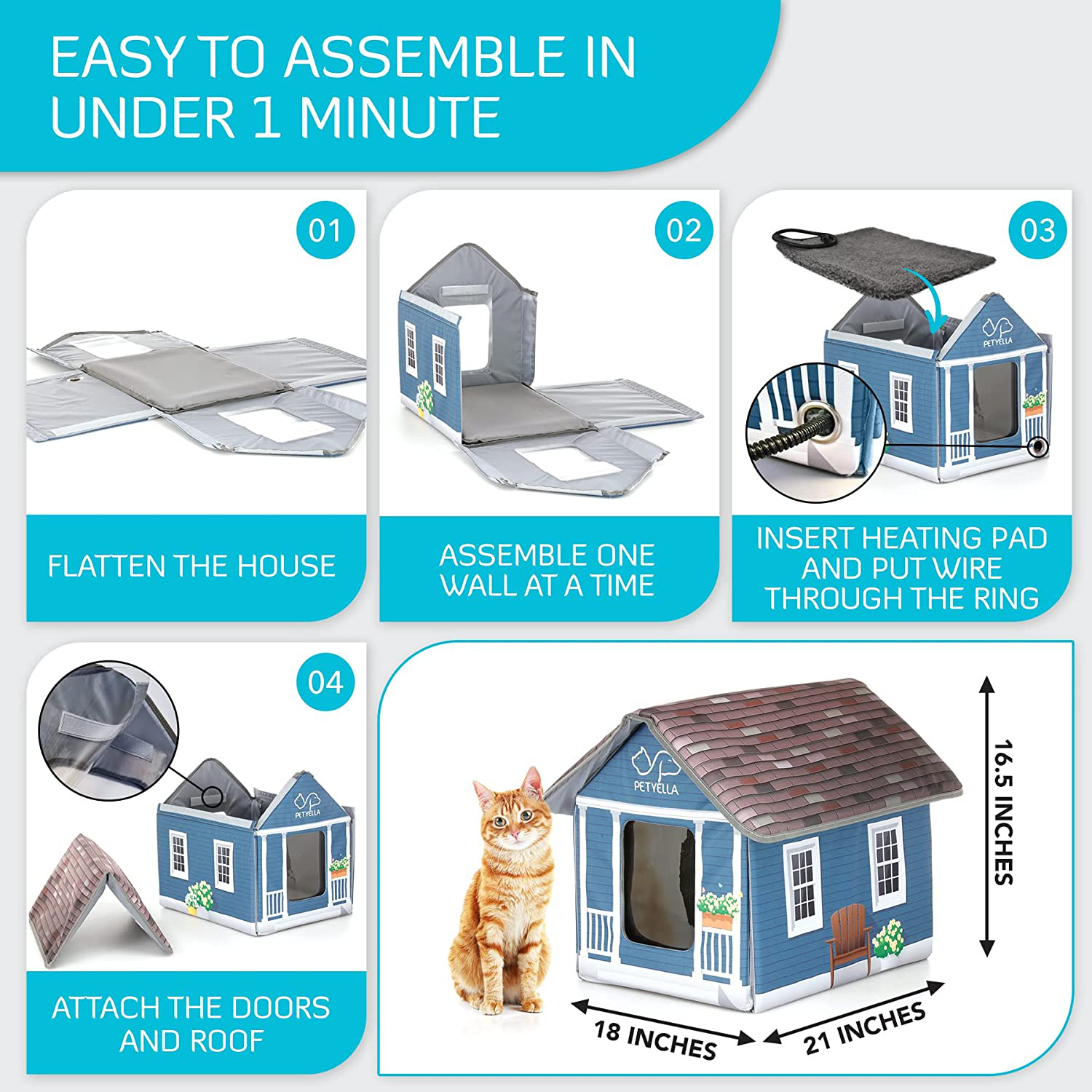 EASY TO ASSEMBLE IN UNDER 1 MINUTE

01

FLATTEN THE HOUSE

02

ASSEMBLE ONE WALL AT A TIME

03

PETYELLA

INSERT HEATING PAD AND PUT WIRE THROUGH THE RING

04

PETYELLA

ATTACH THE DOORS AND ROOF

PETYELLA

16.5 INCHES

18 INCHES

21 INCHES