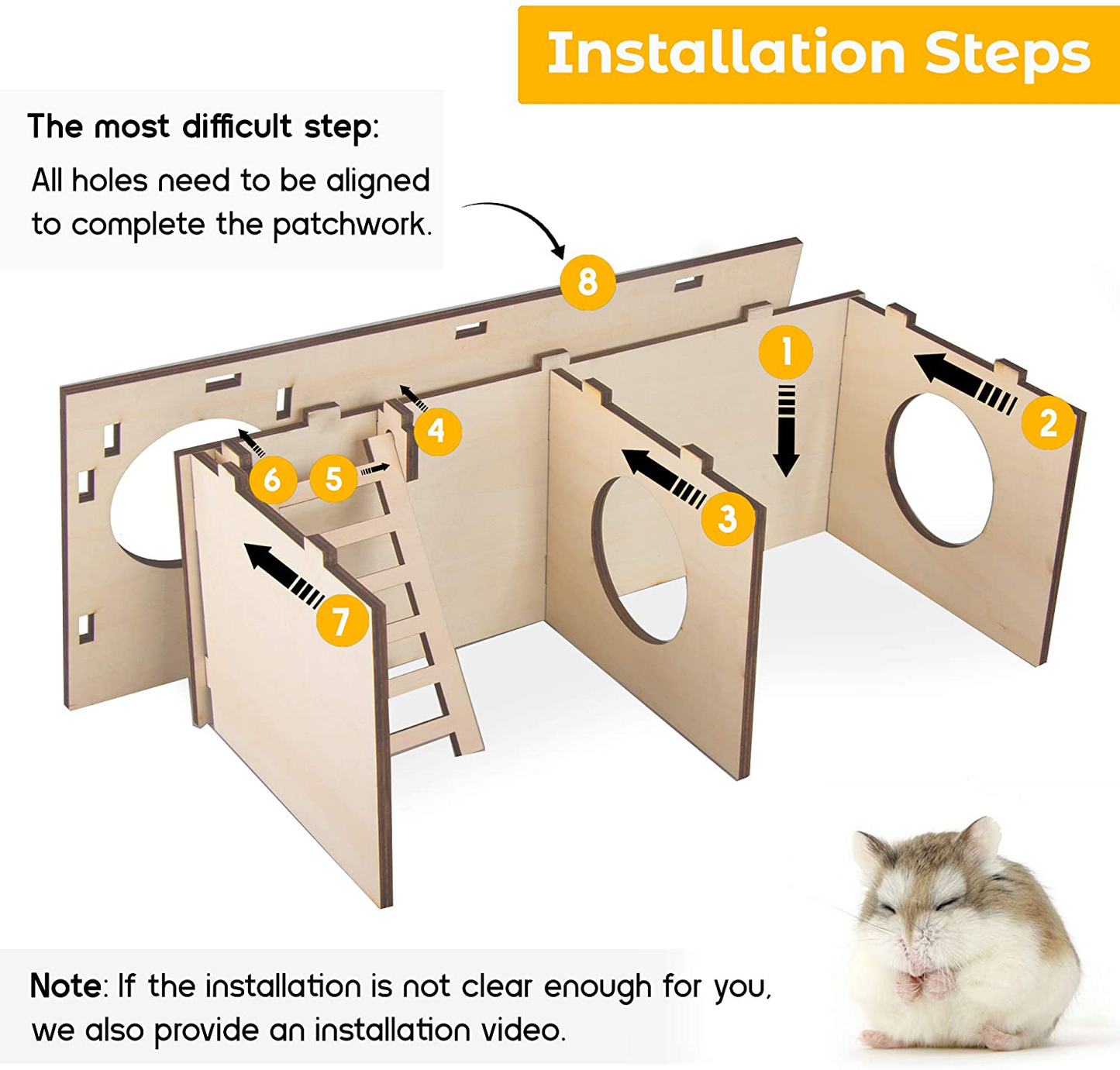 Installation Steps

The most difficult step:
All holes need to be aligned to complete the patchwork.

8

1

2

4

6

5

3

7

Note: If the installation is not clear enough for you, we also provide an installation video.