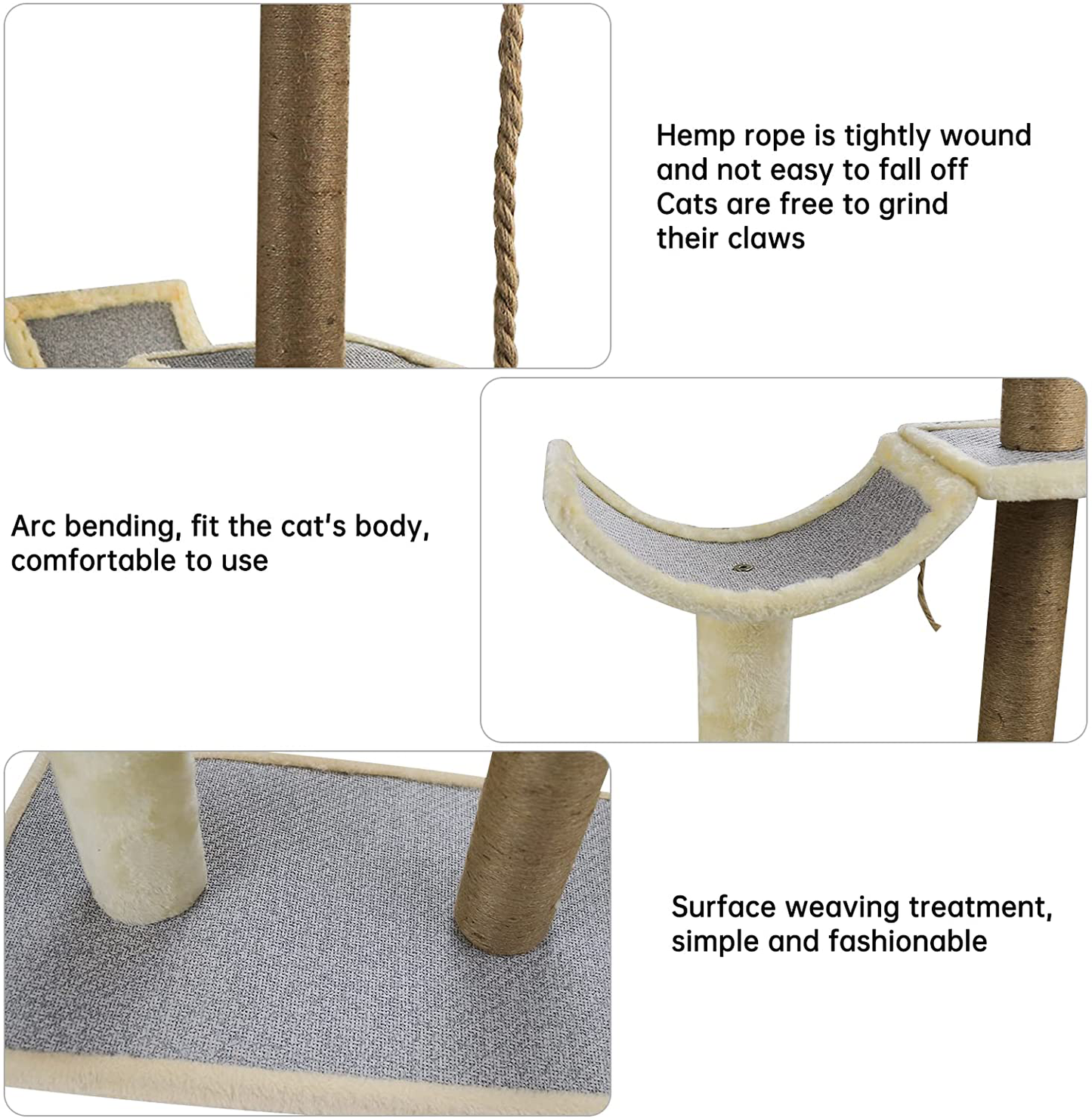 Hemp rope is tightly wound and not easy to fall off
Cats are free to grind their claws

Arc bending, fit the cat's body, comfortable to use

Surface weaving treatment, simple and fashionable